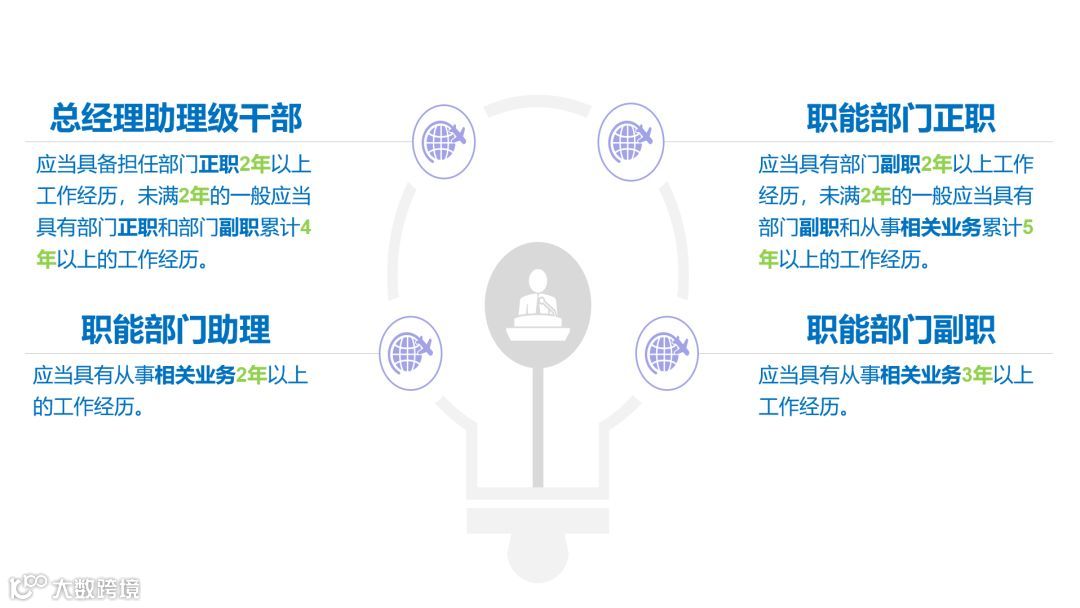 总经理助理级干部

应当具备担任部门正职2年以上工作经历，未满2年的一般应当具有部门正职和部门副职累计4年以上的工作经历。

职能部门助理

应当具有从事相关业务2年以上的工作经历。

职能部门正职

应当具有部门副职2年以上工作经历，未满2年的一般应当具有部门副职和从事相关业务累计5年以上的工作经历。

职能部门副职

应当具有从事相关业务3年以上工作经历。

大数跨境