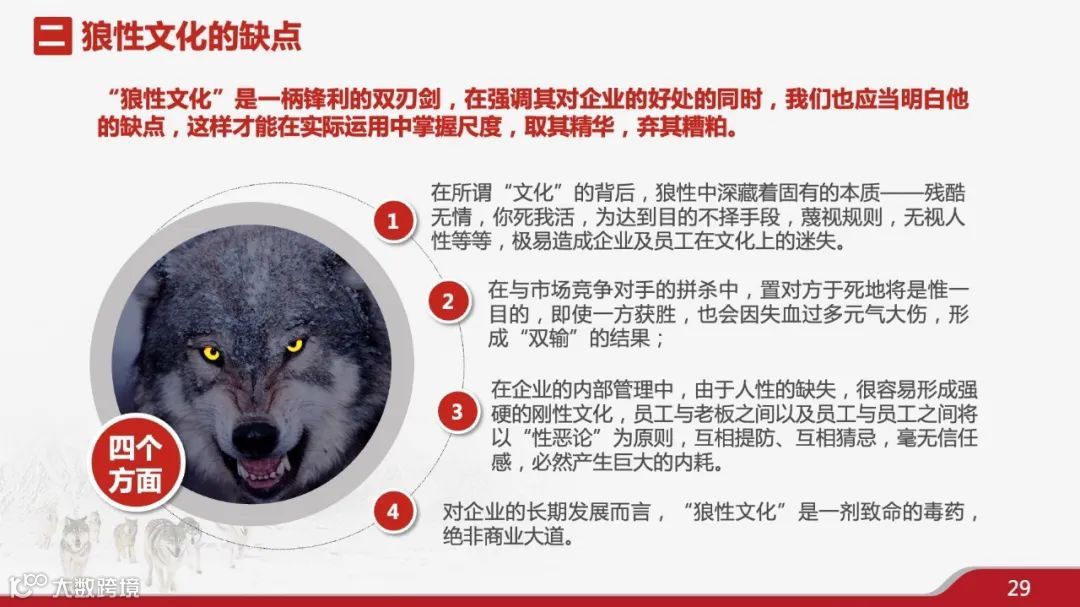 二 狼性文化的缺点

“狼性文化”是一柄锋利的双刃剑，在强调其对企业的好处的同时，我们也应当明白他的缺点，这样才能在实际运用中掌握尺度，取其精华，弃其糟粕。

四个方面

1
在所谓“文化”的背后，狼性中深藏着固有的本质——残酷无情，你死我活，为达到目的不择手段，蔑视规则，无视人性等等，极易造成企业及员工在文化上的迷失。

2
在与市场竞争对手的拼杀中，置对方于死地将是惟一目的，即使一方获胜，也会因失血过多元气大伤，形成“双输”的结果；

3
在企业的内部管理中，由于人性的缺失，很容易形成强硬的刚性文化，员工与老板之间以及员工与员工之间将以“性恶论”为原则，互相提防、互相猜忌，毫无信任感，必然产生巨大的内耗。

4
对企业的长期发展而言，“狼性文化”是一剂致命的毒药，绝非商业大道。

大数跨境

29