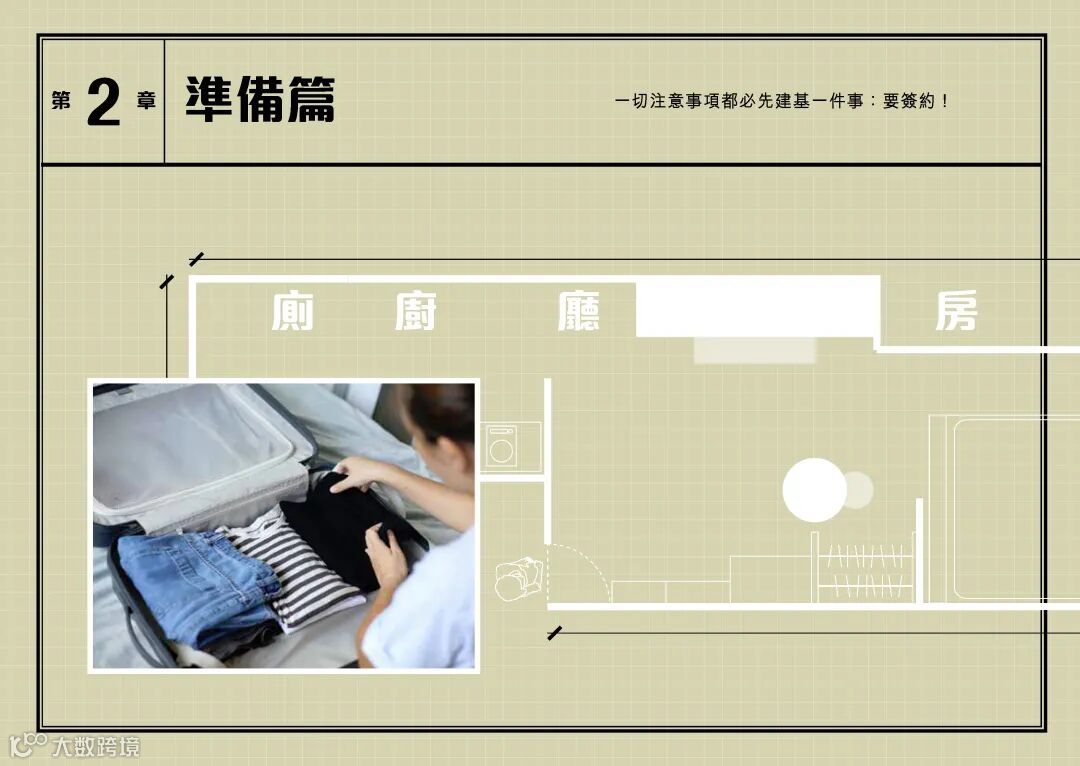 第 2 章 準備篇

一切注意事項都必先建基一件事：要簽約！

廁 廚 廳 房

大数跨境