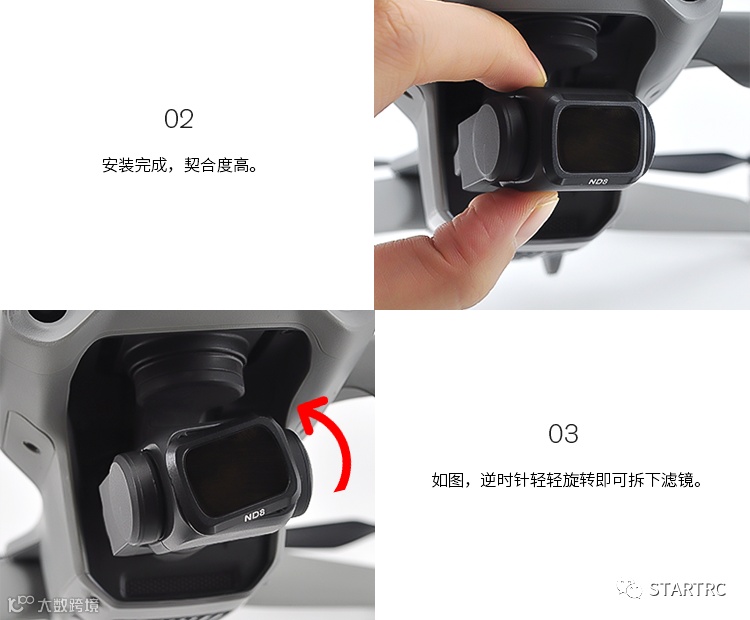 02

安装完成，契合度高。

ND8

ND8

03

如图，逆时针轻轻旋转即可拆下滤镜。

大数跨境

STARTRC