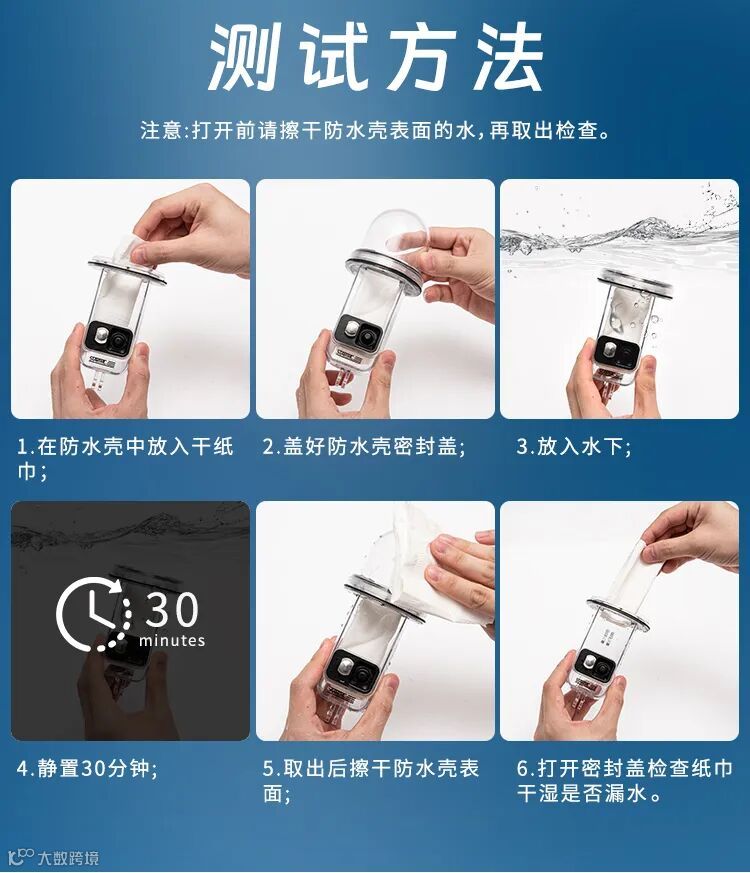 测试方法

注意:打开前请擦干防水壳表面的水,再取出检查。

1.在防水壳中放入干纸巾;

2.盖好防水壳密封盖;

3.放入水下;

30
minutes

4.静置30分钟;

5.取出后擦干防水壳表面;

6.打开密封盖检查纸巾干湿是否漏水。

大数跨境