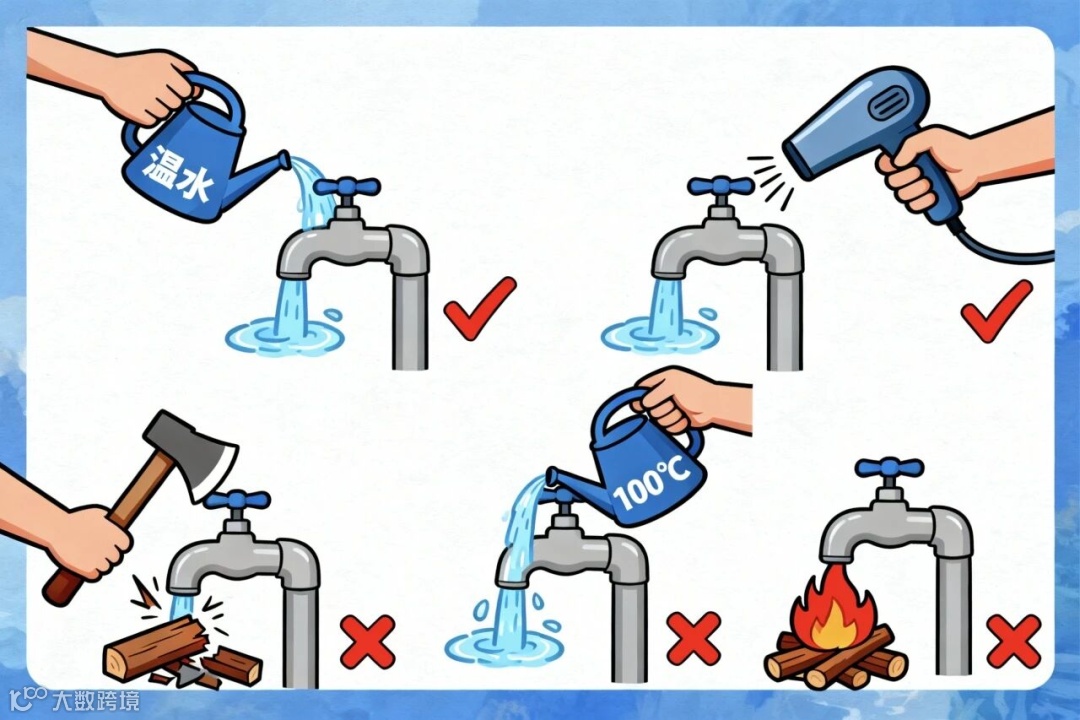 温水

100℃

大数跨境