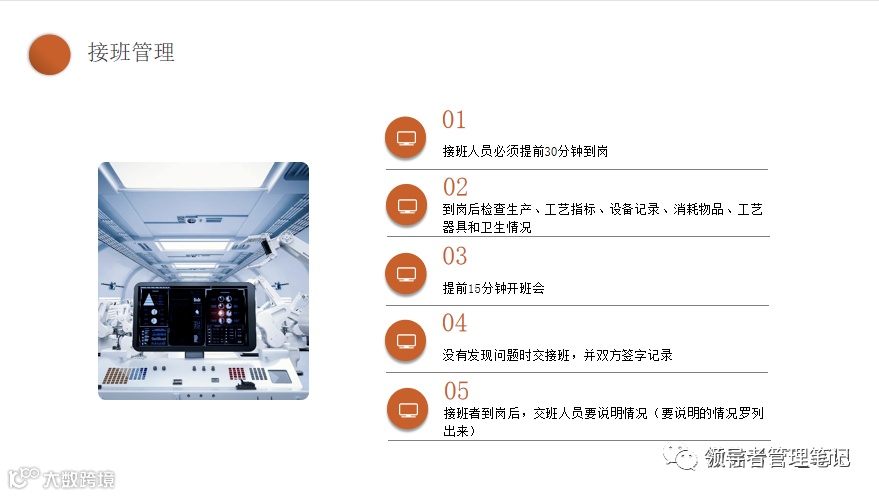 接班管理

01
接班人员必须提前30分钟到岗

02
到岗后检查生产、工艺指标、设备记录、消耗物品、工艺器具和卫生情况

03
提前15分钟开班会

04
没有发现问题时交接班，并双方签字记录

05
接班者到岗后，交班人员要说明情况（要说明的情况罗列出来）

领导者管理笔记

大数跨境