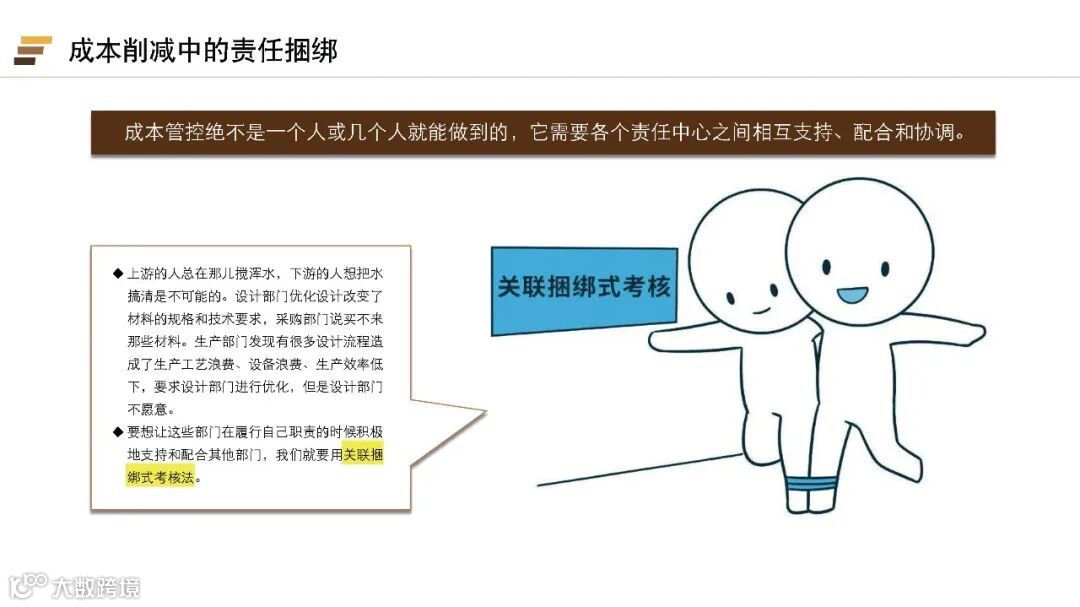 成本削减中的责任捆绑

成本管控绝不是一个人或几个人就能做到的，它需要各个责任中心之间相互支持、配合和协调。

◆ 上游的人总在那儿搅浑水，下游的人想把水搞清是不可能的。设计部门优化设计改变了材料的规格和技术要求，采购部门说买不来那些材料。生产部门发现有很多设计流程造成了生产工艺浪费、设备浪费、生产效率低下，要求设计部门进行优化，但是设计部门不愿意。

◆ 要想让这些部门在履行自己职责的时候积极地支持和配合其他部门，我们就要用关联捆绑式考核法。

关联捆绑式考核

大数跨境