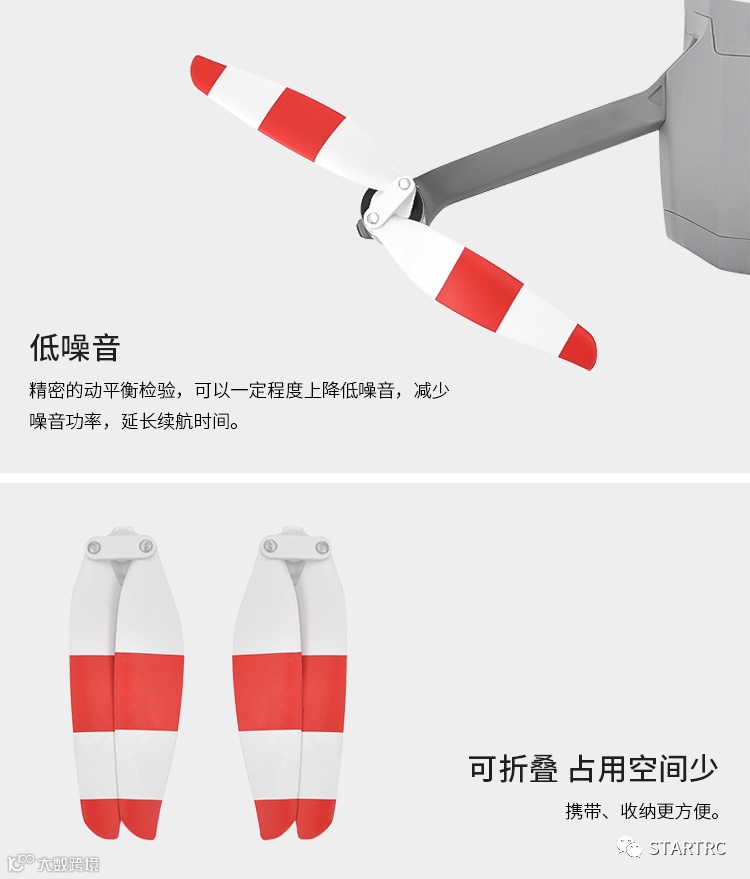 低噪音

精密的动平衡检验，可以一定程度上降低噪音，减少噪音功率，延长续航时间。

可折叠 占用空间少

携带、收纳更方便。

大数跨境

STARTRC