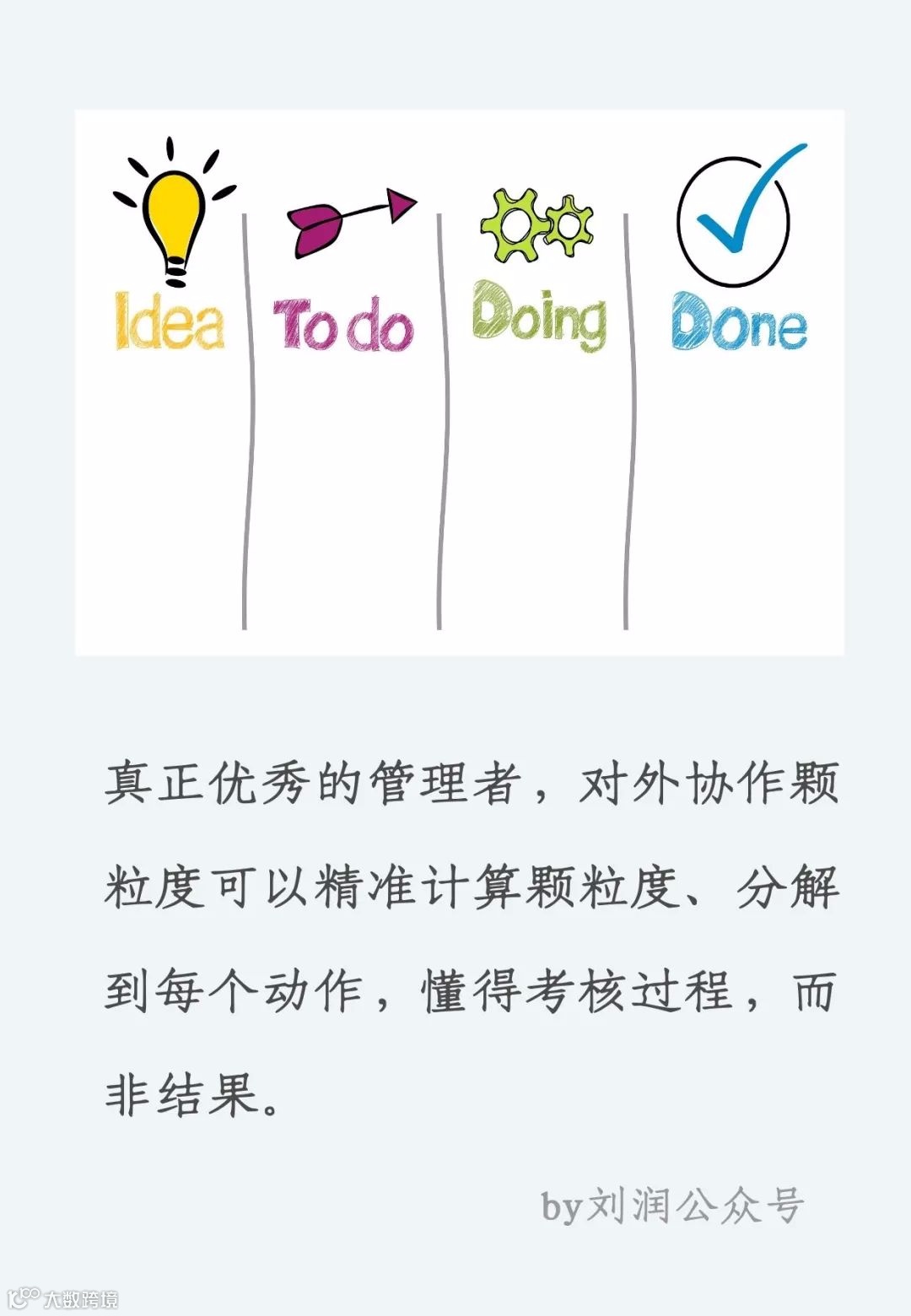 Idea

To do

Doing

Done

真正优秀的管理者，对外协作颗粒度可以精准计算颗粒度、分解到每个动作，懂得考核过程，而非结果。

by刘润公众号

大数跨境