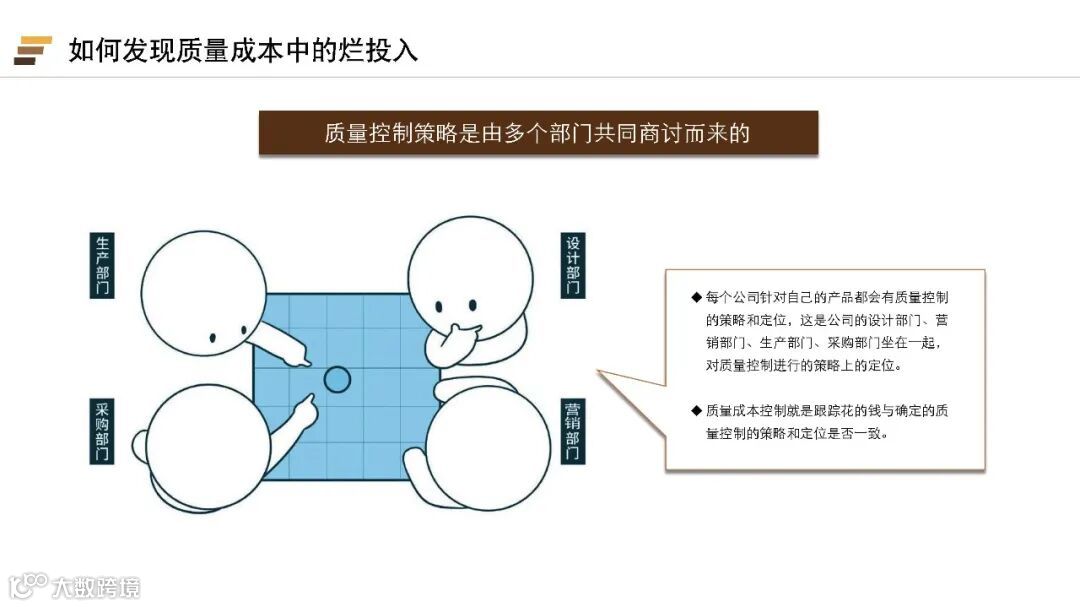 如何发现质量成本中的烂投入

质量控制策略是由多个部门共同商讨而来的

生产部门

设计部门

采购部门

营销部门

◆ 每个公司针对自己的产品都会有质量控制的策略和定位，这是公司的设计部门、营销部门、生产部门、采购部门坐在一起，对质量控制进行的策略上的定位。

◆ 质量成本控制就是跟踪花的钱与确定的质量控制的策略和定位是否一致。

大数跨境