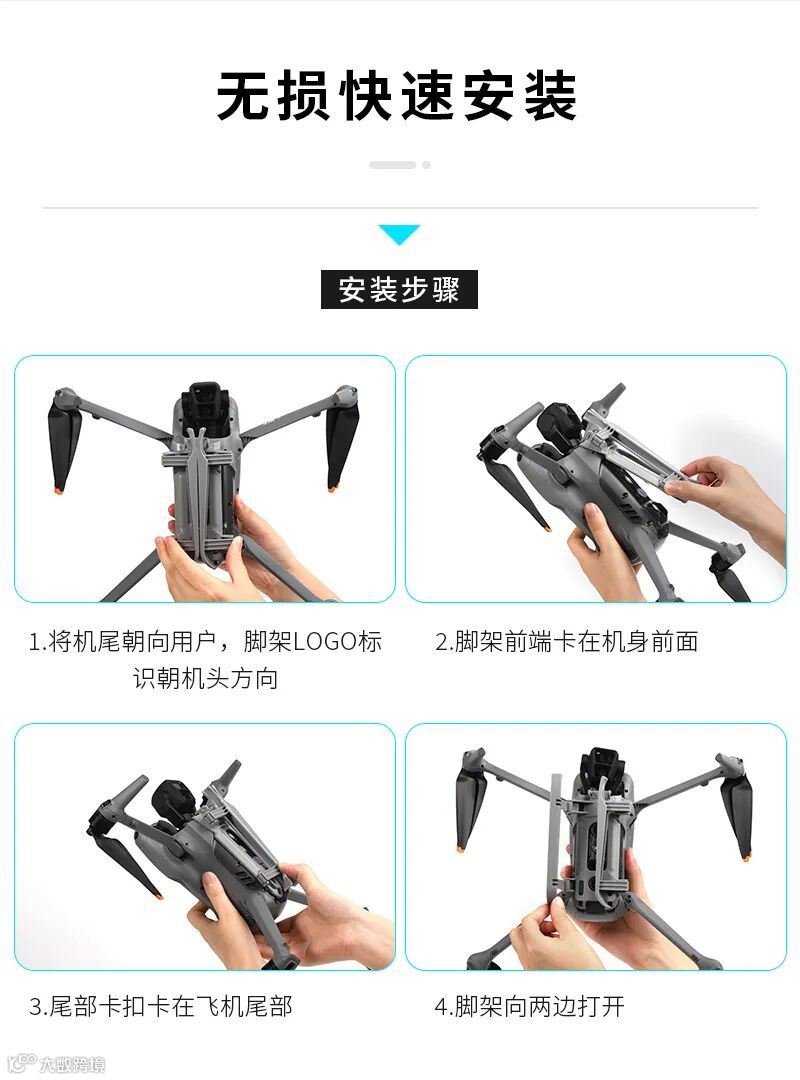 无损快速安装

安装步骤

1.将机尾朝向用户，脚架LOGO标识朝机头方向

2.脚架前端卡在机身前面

3.尾部卡扣卡在飞机尾部

4.脚架向两边打开

大数跨境