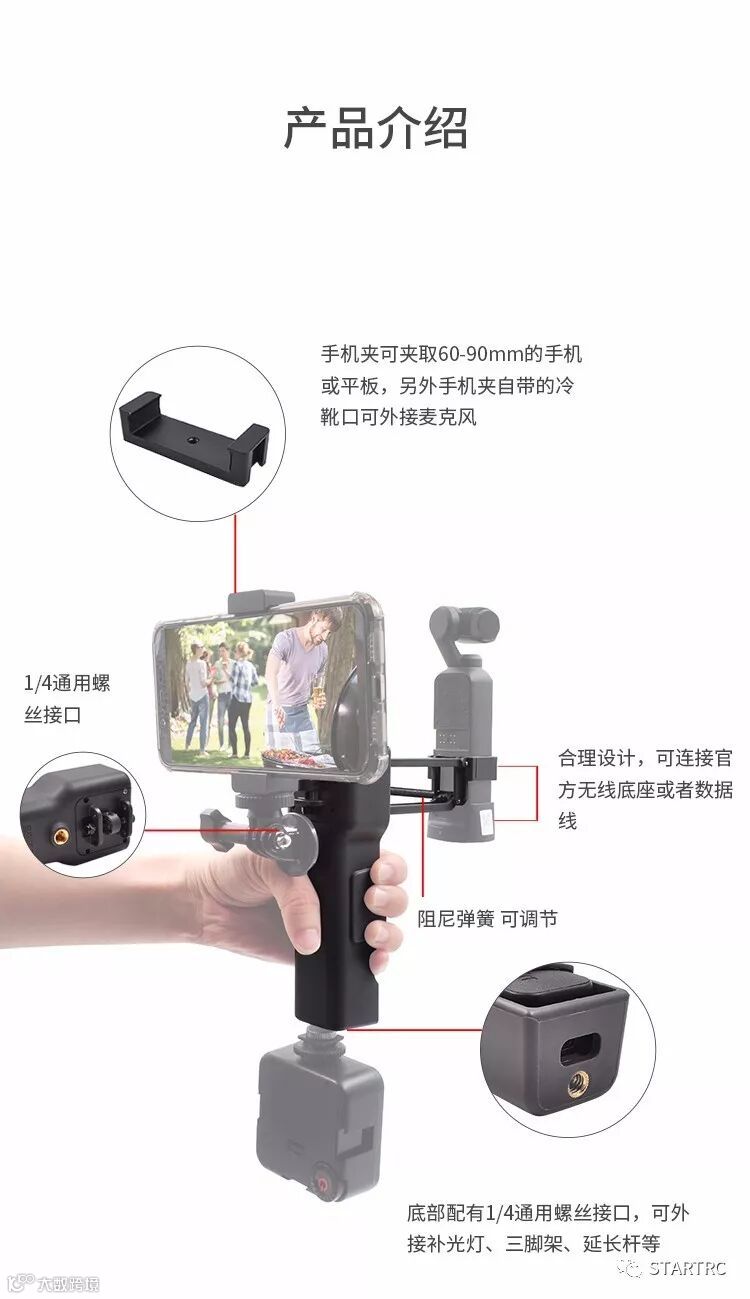 产品介绍

手机夹可夹取60-90mm的手机或平板，另外手机夹自带的冷靴口可外接麦克风

1/4通用螺丝接口

合理设计，可连接官方无线底座或者数据线

阻尼弹簧 可调节

底部配有1/4通用螺丝接口，可外接补光灯、三脚架、延长杆等

大数跨境

STARTRC