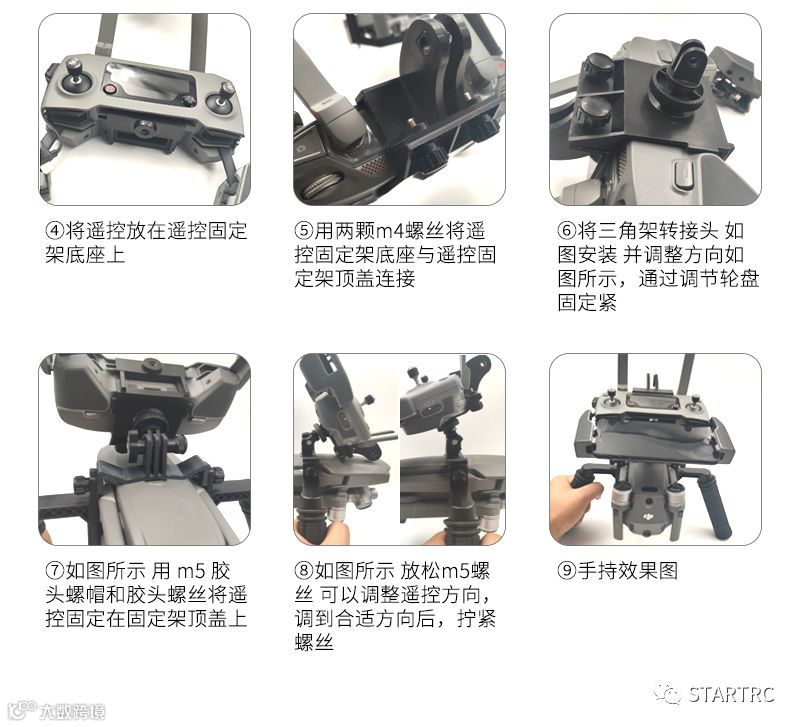 ④将遥控放在遥控固定架底座上

⑤用两颗m4螺丝将遥控固定架底座与遥控固定架顶盖连接

⑥将三角架转接头 如图安装 并调整方向如图所示，通过调节轮盘固定紧

⑦如图所示 用 m5 胶头螺帽和胶头螺丝将遥控固定在固定架顶盖上

⑧如图所示 放松m5螺丝 可以调整遥控方向，调到合适方向后，拧紧螺丝

⑨手持效果图

大数跨境

STARTRC