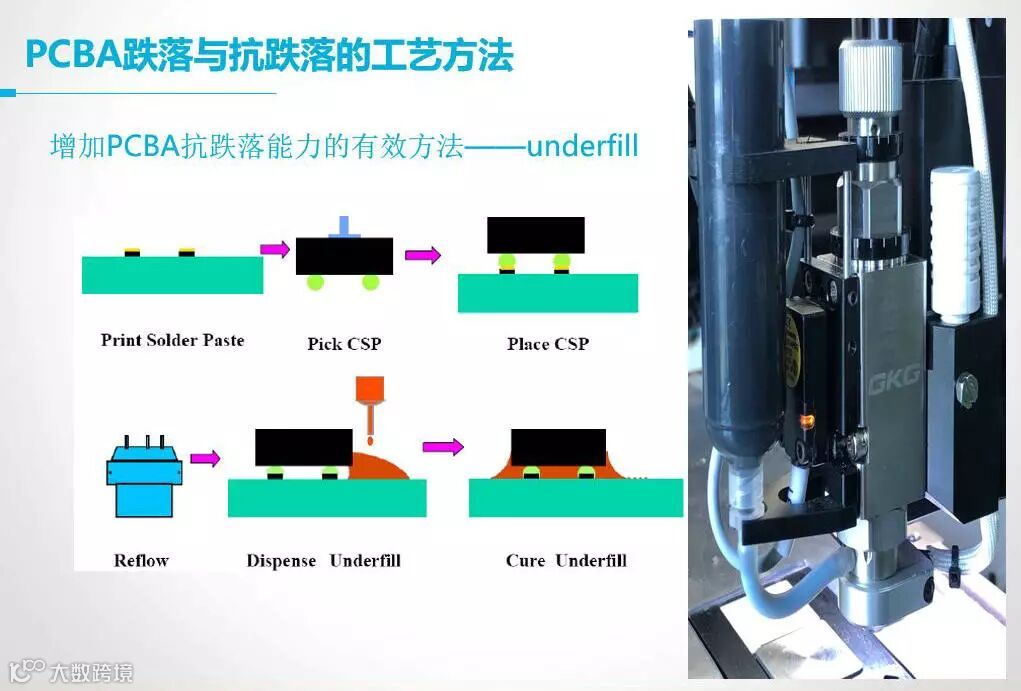 PCBA跌落与抗跌落的工艺方法

增加PCBA抗跌落能力的有效方法——underfill

Print Solder Paste

Pick CSP

Place CSP

Reflow

Dispense Underfill

Cure Underfill

GKG

大数跨境