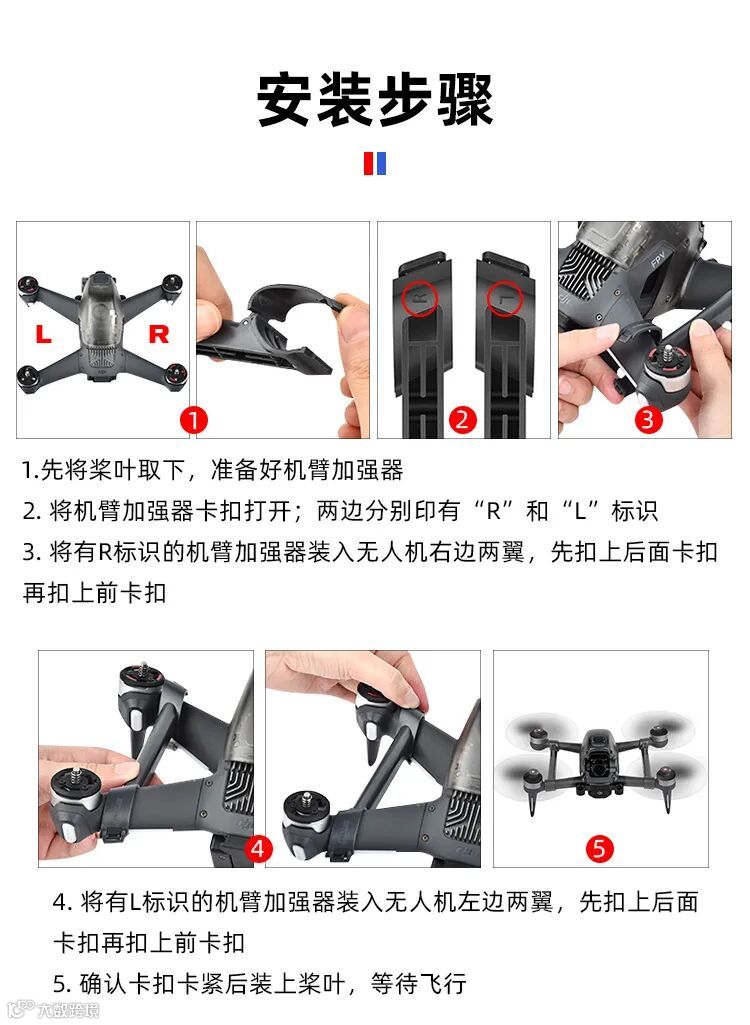 安装步骤

L R

1

R L

2

FPV

3

1.先将桨叶取下，准备好机臂加强器

2. 将机臂加强器卡扣打开；两边分别印有“R”和“L”标识

3. 将有R标识的机臂加强器装入无人机右边两翼，先扣上后面卡扣再扣上前卡扣

4

5

4. 将有L标识的机臂加强器装入无人机左边两翼，先扣上后面卡扣再扣上前卡扣

5. 确认卡扣卡紧后装上桨叶，等待飞行

大数跨境