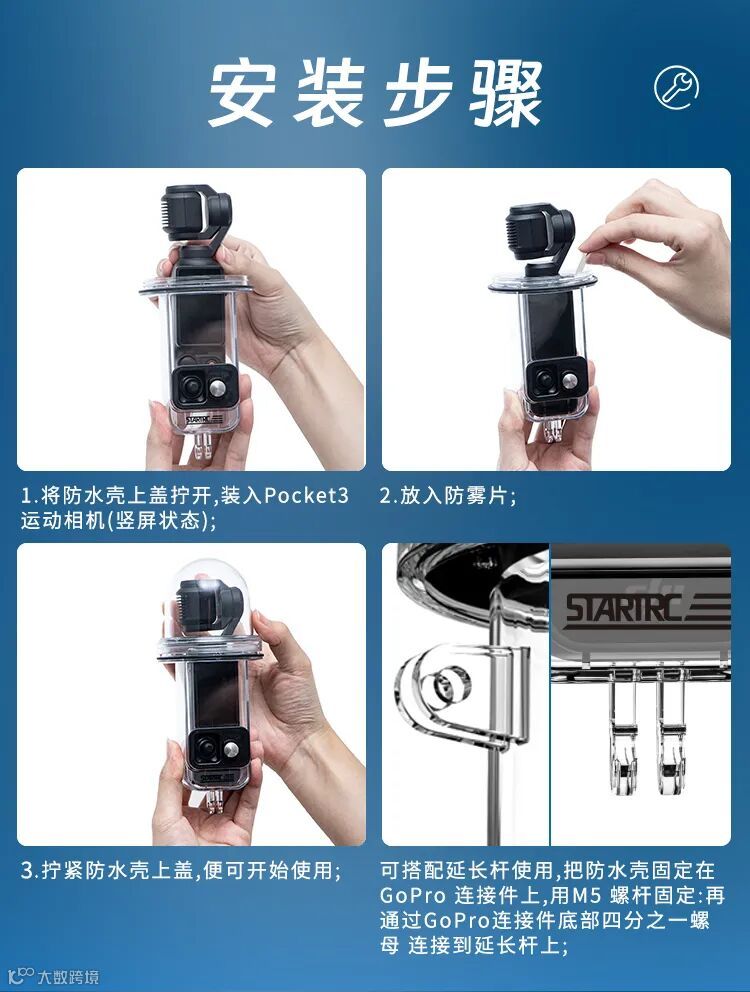 安装步骤

STARTRC

1.将防水壳上盖拧开,装入Pocket3运动相机(竖屏状态);

2.放入防雾片;

STARTRC

3.拧紧防水壳上盖,便可开始使用;

可搭配延长杆使用,把防水壳固定在GoPro 连接件上,用M5 螺杆固定:再通过GoPro连接件底部四分之一螺母 连接到延长杆上;

大数跨境