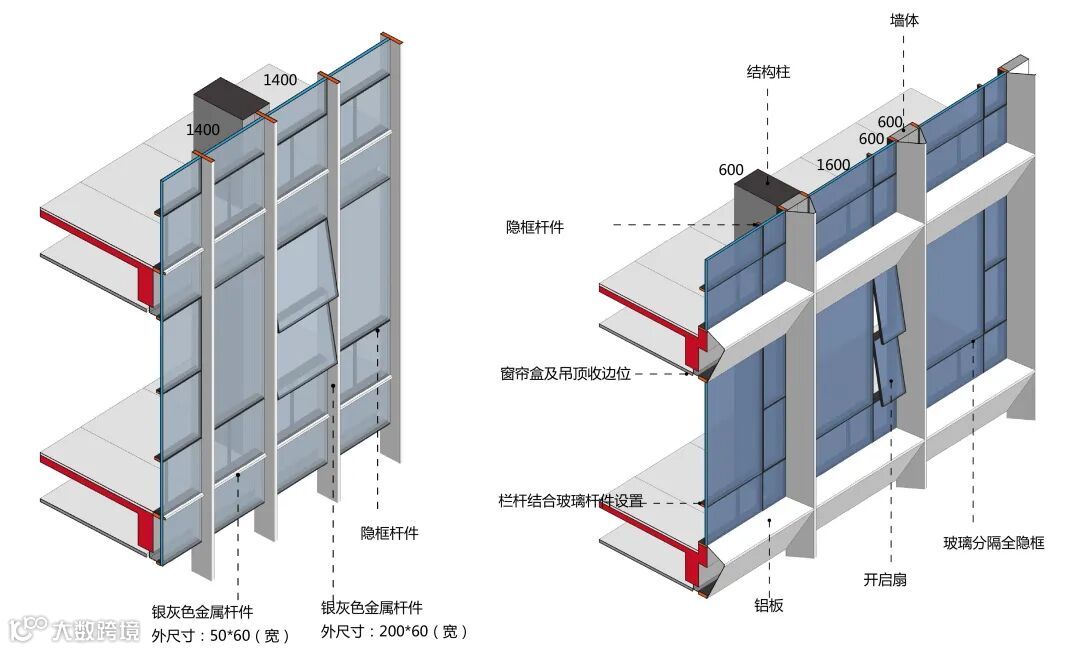 1400
1400
隐框杆件
银灰色金属杆件
外尺寸：50*60（宽）
银灰色金属杆件
外尺寸：200*60（宽）
大数跨境

墙体
结构柱
600
600
1600
600
隐框杆件
窗帘盒及吊顶收边位
栏杆结合玻璃杆件设置
铝板
开启扇
玻璃分隔全隐框