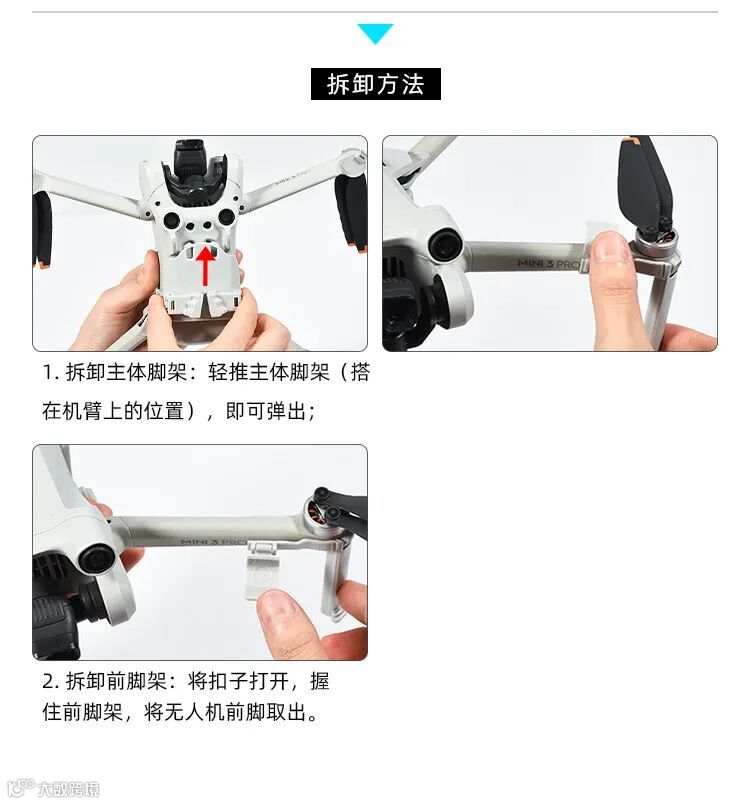 拆卸方法

MINI 3 PRO

MINI 3 PRO

1. 拆卸主体脚架：轻推主体脚架（搭在机臂上的位置），即可弹出；

MINI 3 PRO

2. 拆卸前脚架：将扣子打开，握住前脚架，将无人机前脚取出。

大数跨境