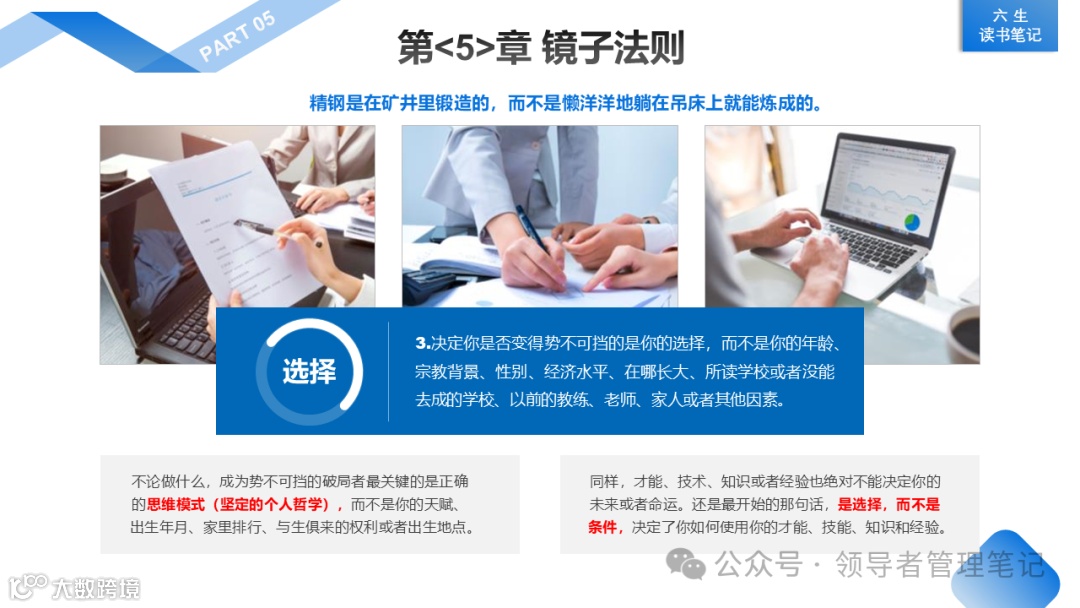 PART 05

第<5>章 镜子法则

六 生
读书笔记

精钢是在矿井里锻造的，而不是懒洋洋地躺在吊床上就能炼成的。

选择

3.决定你是否变得势不可挡的是你的选择，而不是你的年龄、宗教背景、性别、经济水平、在哪长大、所读学校或者没能去成的学校、以前的教练、老师、家人或者其他因素。

不论做什么，成为势不可挡的破局者最关键的是正确的思维模式（坚定的个人哲学），而不是你的天赋、出生年月、家里排行、与生俱来的权利或者出生地点。

同样，才能、技术、知识或者经验也绝对不能决定你的未来或者命运。还是最开始的那句话，是选择，而不是条件，决定了你如何使用你的才能、技能、知识和经验。

公众号 · 领导者管理笔记

大数跨境