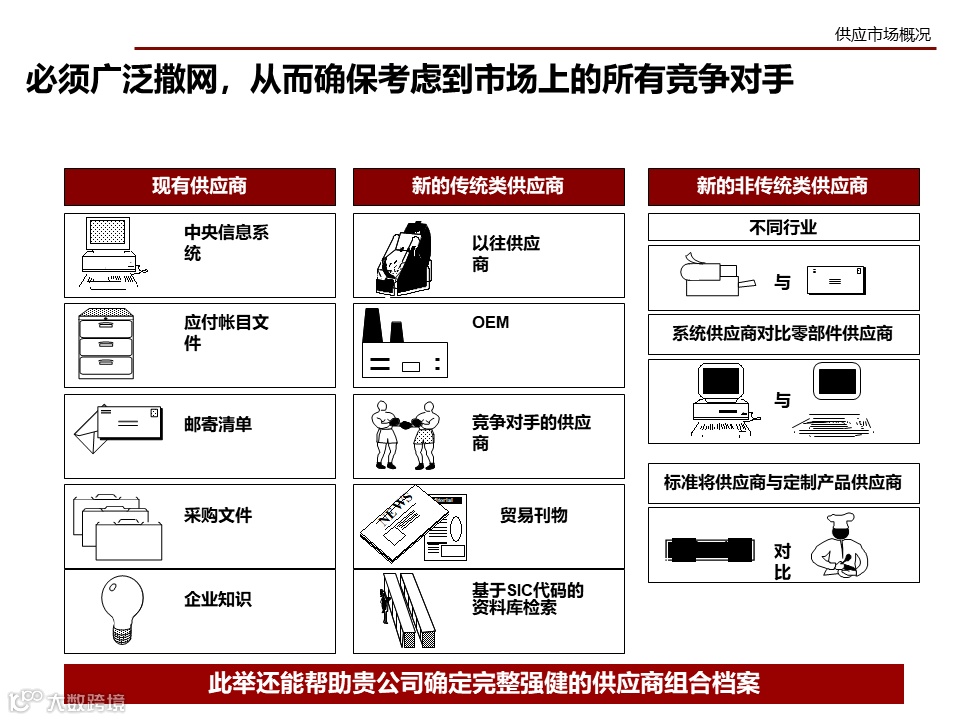 供应市场概况

必须广泛撒网，从而确保考虑到市场上的所有竞争对手

现有供应商

中央信息系统

应付帐目文件

邮寄清单

采购文件

企业知识

新的传统类供应商

以往供应商

OEM

竞争对手的供应商

NEWS

贸易刊物

基于SIC代码的资料库检索

新的非传统类供应商

不同行业

与

系统供应商对比零部件供应商

与

标准将供应商与定制产品供应商

对比

此举还能帮助贵公司确定完整强健的供应商组合档案

大数跨境