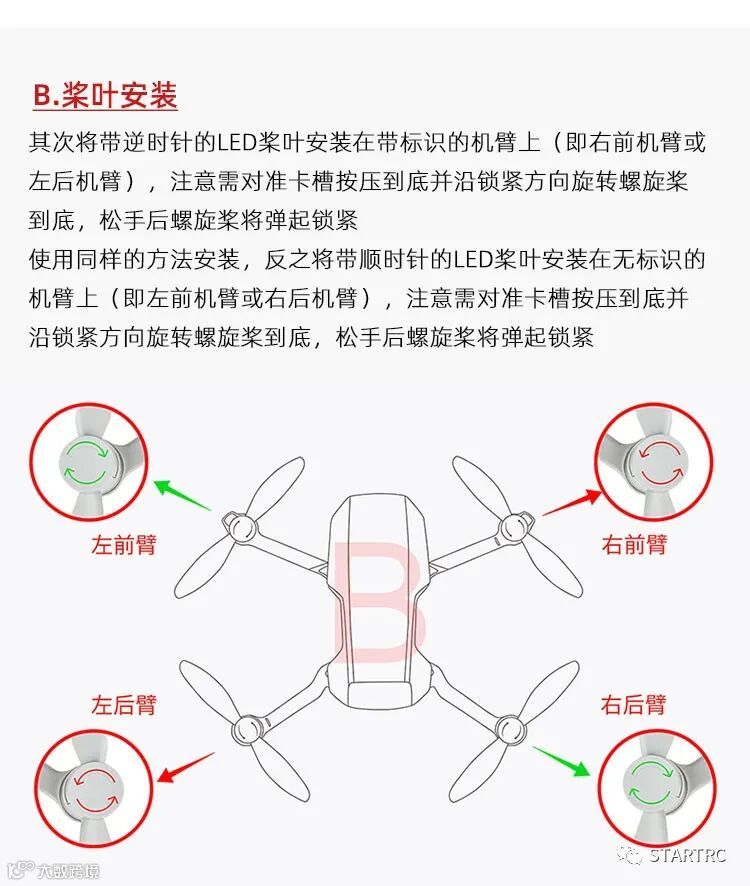 B.桨叶安装

其次将带逆时针的LED桨叶安装在带标识的机臂上（即右前机臂或左后机臂），注意需对准卡槽按压到底并沿锁紧方向旋转螺旋桨到底，松手后螺旋桨将弹起锁紧
使用同样的方法安装，反之将带顺时针的LED桨叶安装在无标识的机臂上（即左前机臂或右后机臂），注意需对准卡槽按压到底并沿锁紧方向旋转螺旋桨到底，松手后螺旋桨将弹起锁紧

左前臂

右前臂

B

左后臂

右后臂

大数跨境

STARTRC