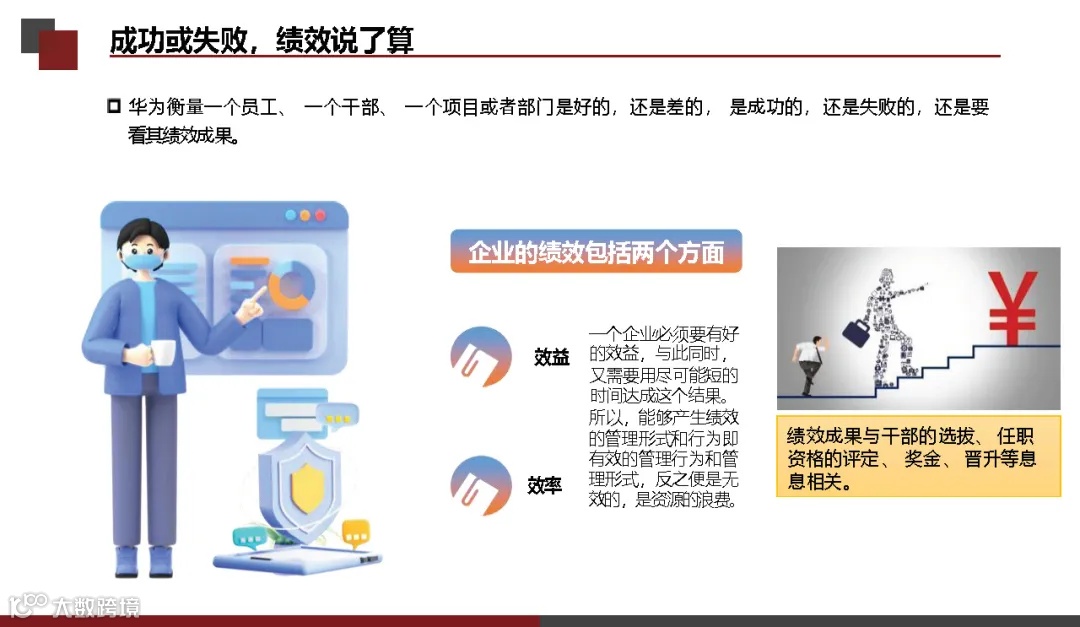 成功或失败，绩效说了算

华为衡量一个员工、 一个干部、 一个项目或者部门是好的，还是差的， 是成功的，还是失败的，还是要看其绩效成果。

企业的绩效包括两个方面

效益

效率

一个企业必须要有好的效益，与此同时，又需要用尽可能短的时间达成这个结果。所以，能够产生绩效的管理形式和行为即有效的管理行为和管理形式，反之便是无效的，是资源的浪费。

¥

绩效成果与干部的选拔、 任职资格的评定、 奖金、 晋升等息息相关。

大数跨境