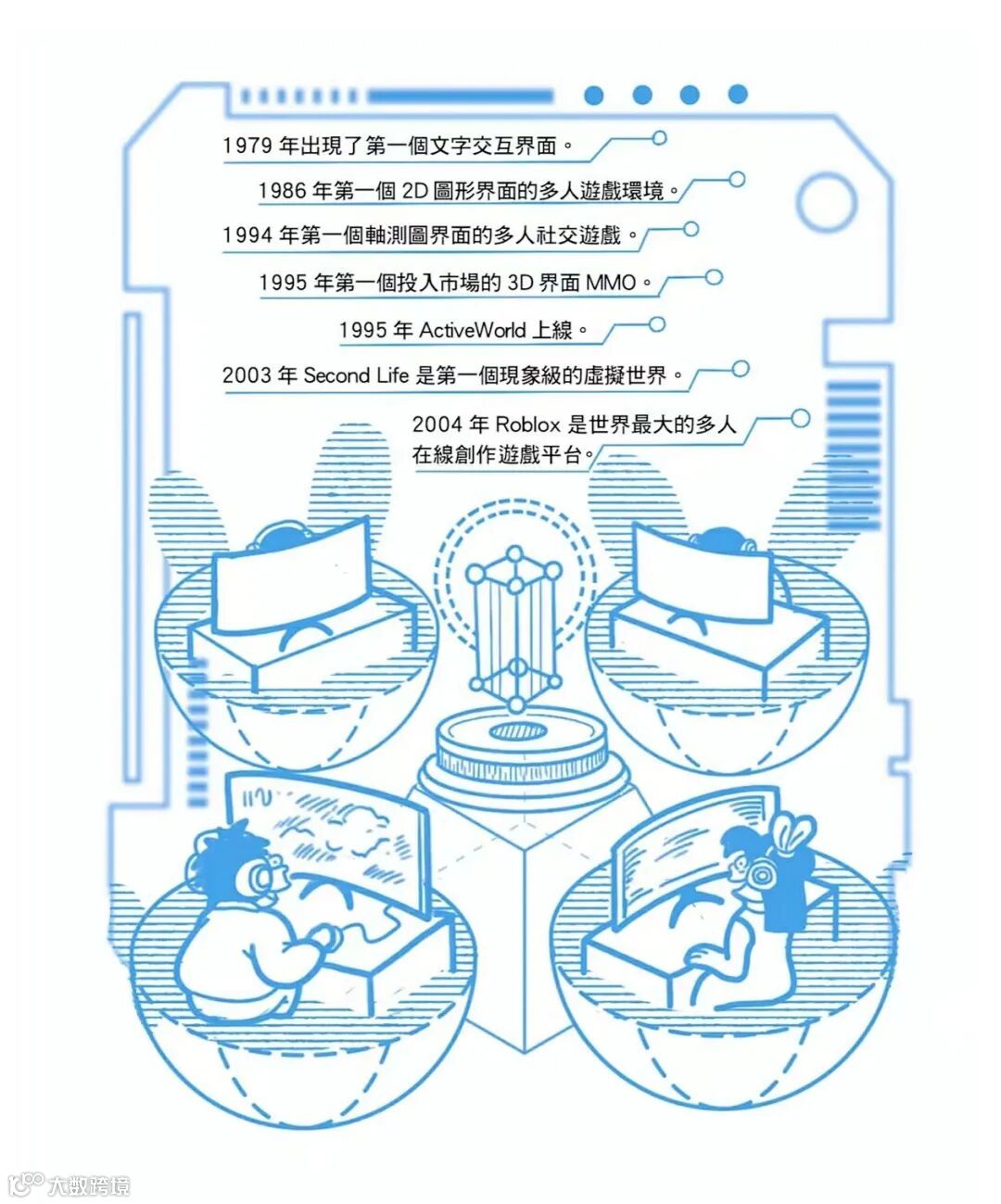 1979 年出現了第一個文字交互界面。

1986 年第一個 2D 圖形界面的多人遊戲環境。

1994 年第一個軸測圖界面的多人社交遊戲。

1995 年第一個投入市場的 3D 界面 MMO。

1995 年 ActiveWorld 上線。

2003 年 Second Life 是第一個現象級的虛擬世界。

2004 年 Roblox 是世界最大的多人在線創作遊戲平台。

大数跨境