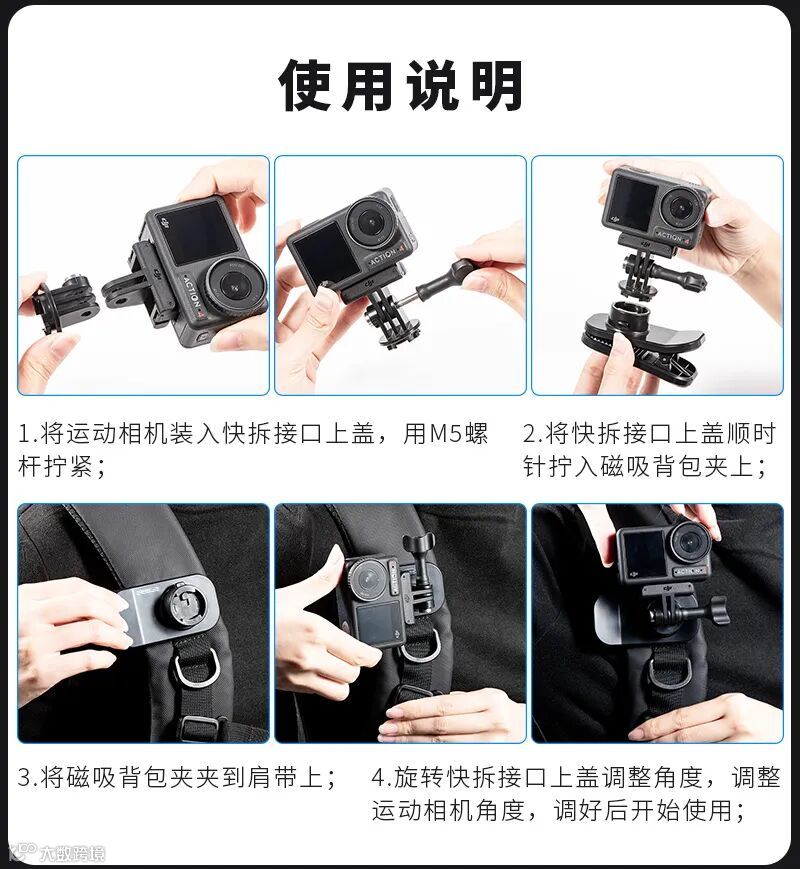 使用说明

1.将运动相机装入快拆接口上盖，用M5螺杆拧紧；

2.将快拆接口上盖顺时针拧入磁吸背包夹上；

3.将磁吸背包夹夹到肩带上；

4.旋转快拆接口上盖调整角度，调整运动相机角度，调好后开始使用；

大数跨境