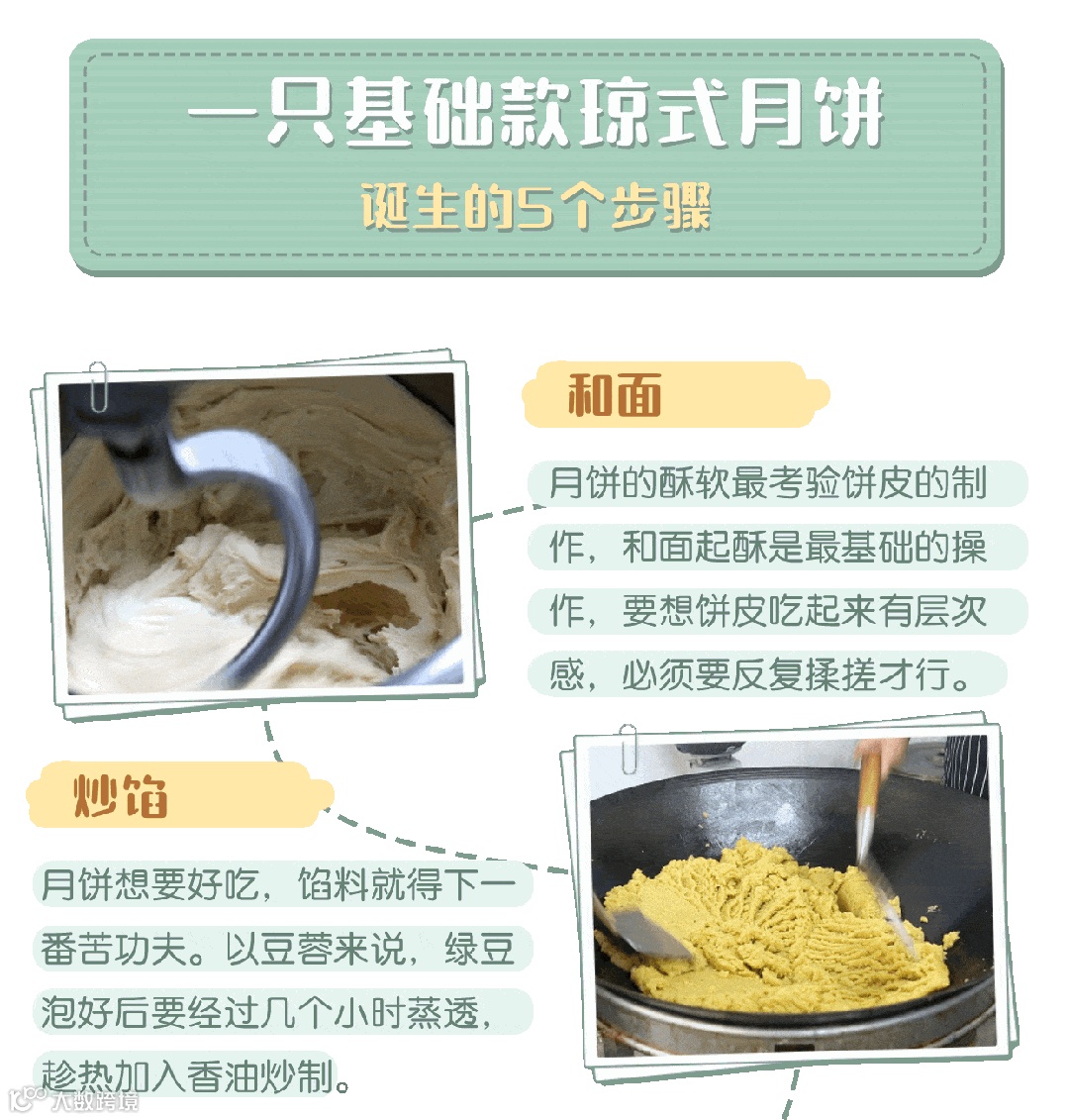 一只基础款琼式月饼
诞生的5个步骤

和面

月饼的酥软最考验饼皮的制作，和面起酥是最基础的操作，要想饼皮吃起来有层次感，必须要反复揉搓才行。

炒馅

月饼想要好吃，馅料就得下一番苦功夫。以豆蓉来说，绿豆泡好后要经过几个小时蒸透，趁热加入香油炒制。

大数跨境