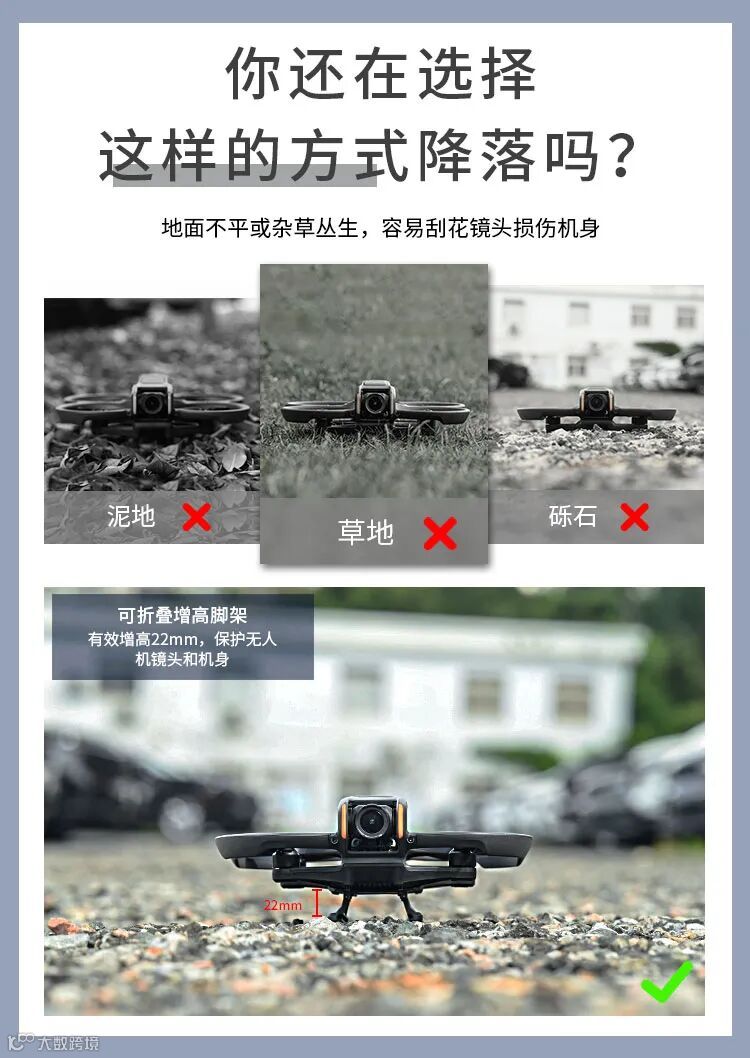 你还在选择
这样的方式降落吗？

地面不平或杂草丛生，容易刮花镜头损伤机身

泥地

草地

砾石

可折叠增高脚架
有效增高22mm，保护无人机镜头和机身

22mm

大数跨境