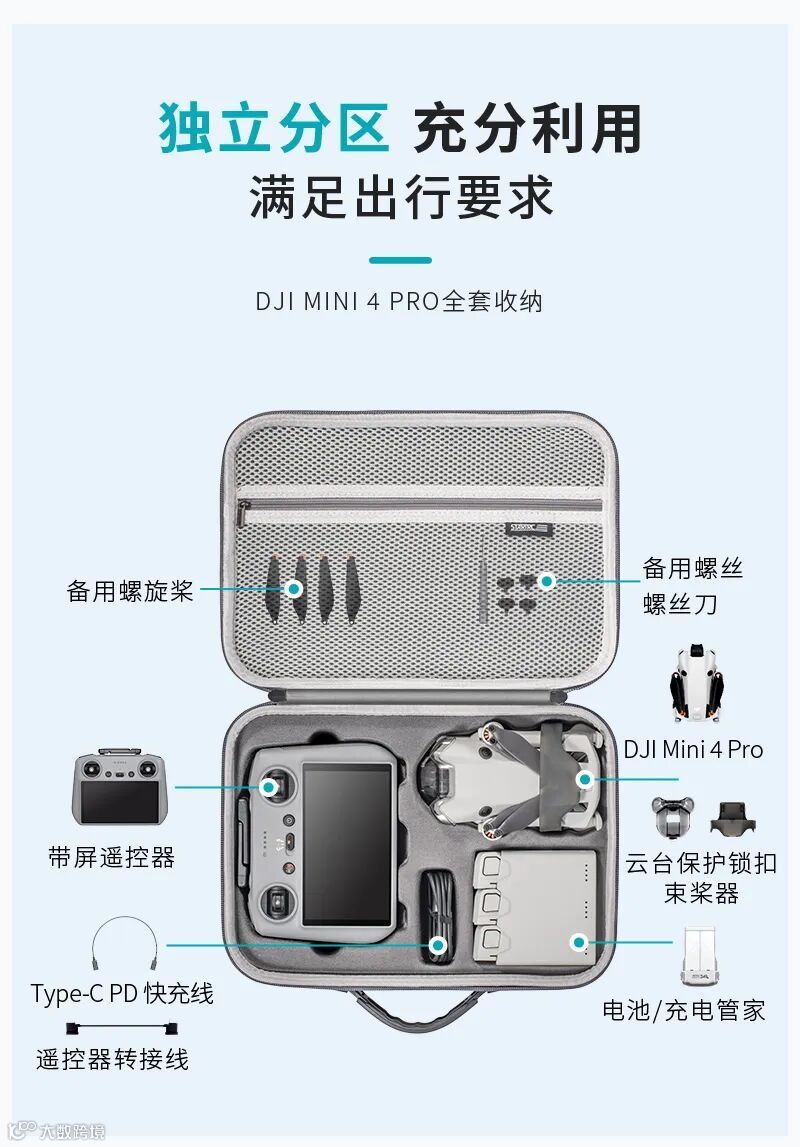 独立分区 充分利用
满足出行要求

DJI MINI 4 PRO全套收纳

备用螺旋桨

备用螺丝
螺丝刀

DJI Mini 4 Pro

带屏遥控器

云台保护锁扣
束桨器

Type-C PD 快充线

遥控器转接线

电池/充电管家

大数跨境