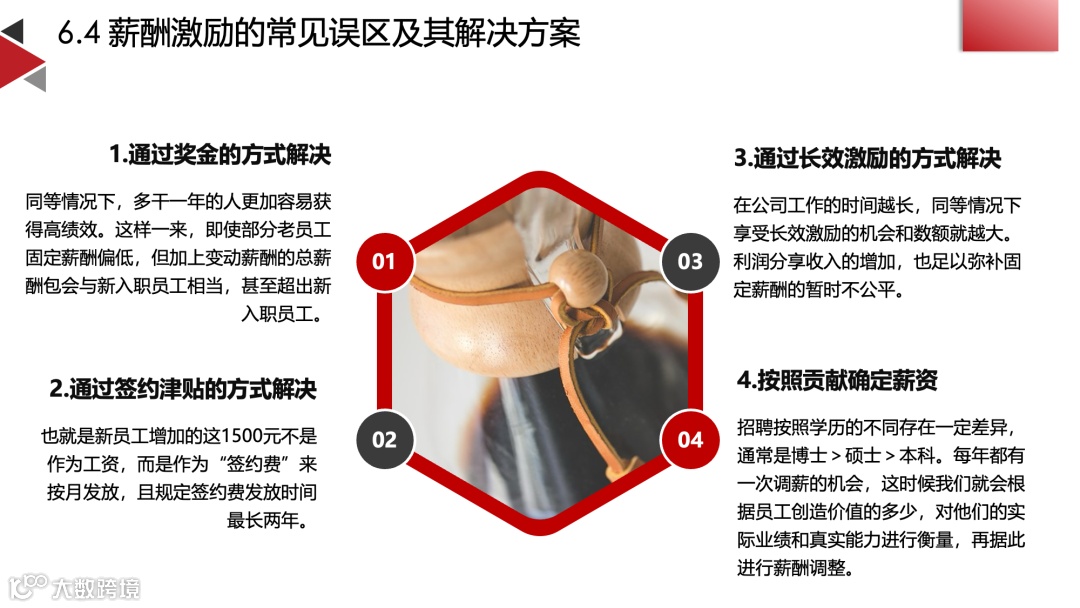 6.4 薪酬激励的常见误区及其解决方案

1.通过奖金的方式解决

同等情况下，多干一年的人更加容易获得高绩效。这样一来，即使部分老员工固定薪酬偏低，但加上变动薪酬的总薪酬包会与新入职员工相当，甚至超出新入职员工。

2.通过签约津贴的方式解决

也就是新员工增加的这1500元不是作为工资，而是作为“签约费”来按月发放，且规定签约费发放时间最长两年。

01

02

03

04

3.通过长效激励的方式解决

在公司工作的时间越长，同等情况下享受长效激励的机会和数额就越大。利润分享收入的增加，也足以弥补固定薪酬的暂时不公平。

4.按照贡献确定薪资

招聘按照学历的不同存在一定差异，通常是博士＞硕士＞本科。每年都有一次调薪的机会，这时候我们就会根据员工创造价值的多少，对他们的实际业绩和真实能力进行衡量，再据此进行薪酬调整。

大数跨境