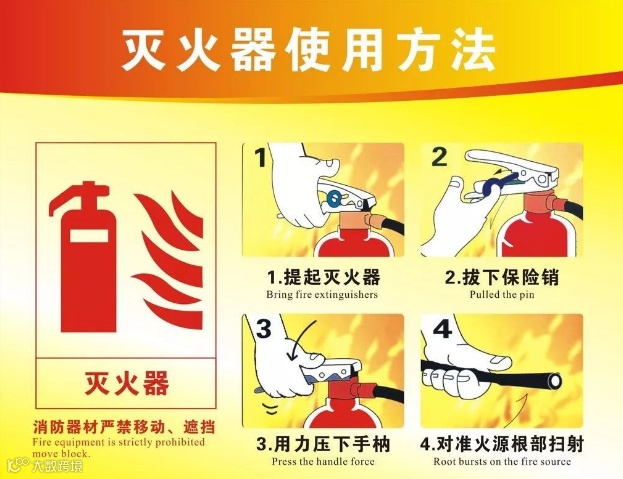 灭火器使用方法

灭火器

消防器材严禁移动、遮挡
Fire equipment is strictly prohibited move block.

1

1.提起灭火器
Bring fire extinguishers

2

2.拔下保险销
Pulled the pin

3

3.用力压下手柄
Press the handle force

4

4.对准火源根部扫射
Root bursts on the fire source

大数跨境