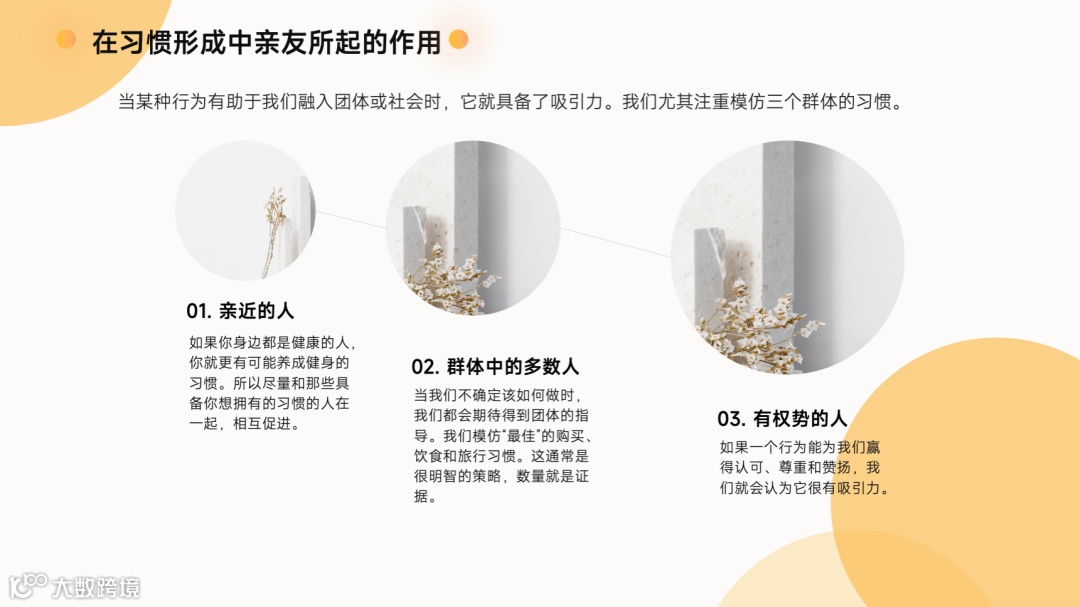 在习惯形成中亲友所起的作用

当某种行为有助于我们融入团体或社会时，它就具备了吸引力。我们尤其注重模仿三个群体的习惯。

01. 亲近的人

如果你身边都是健康的人，你就更有可能养成健身的习惯。所以尽量和那些具备你想拥有的习惯的人在一起，相互促进。

02. 群体中的多数人

当我们不确定该如何做时，我们都会期待得到团体的指导。我们模仿"最佳"的购买、饮食和旅行习惯。这通常是很明智的策略，数量就是证据。

03. 有权势的人

如果一个行为能为我们赢得认可、尊重和赞扬，我们就会认为它很有吸引力。

大数跨境