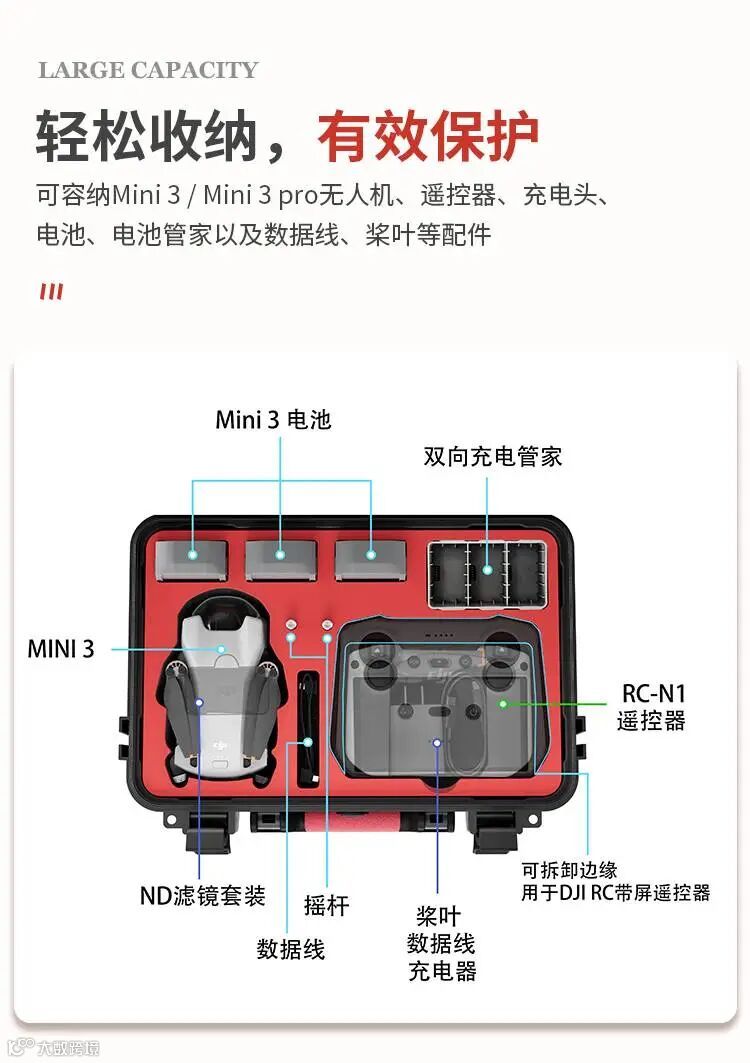 LARGE CAPACITY

轻松收纳，有效保护

可容纳Mini 3 / Mini 3 pro无人机、遥控器、充电头、电池、电池管家以及数据线、桨叶等配件

Mini 3 电池

双向充电管家

MINI 3

RC-N1
遥控器

可拆卸边缘
用于DJI RC带屏遥控器

ND滤镜套装

摇杆

数据线

桨叶
数据线
充电器

大数跨境