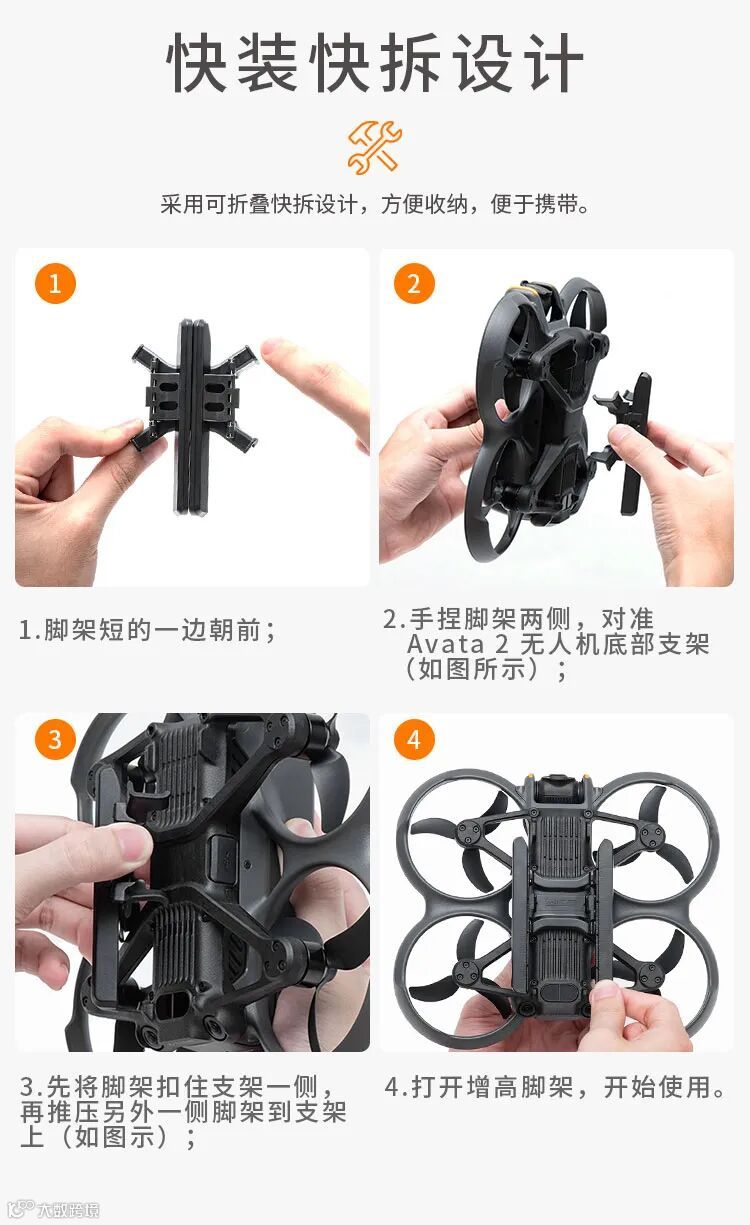 快装快拆设计

采用可折叠快拆设计，方便收纳，便于携带。

1

2

1.脚架短的一边朝前；

2.手捏脚架两侧，对准 Avata 2 无人机底部支架（如图所示）；

3

4

3.先将脚架扣住支架一侧，再推压另外一侧脚架到支架上（如图示）；

4.打开增高脚架，开始使用。

大数跨境