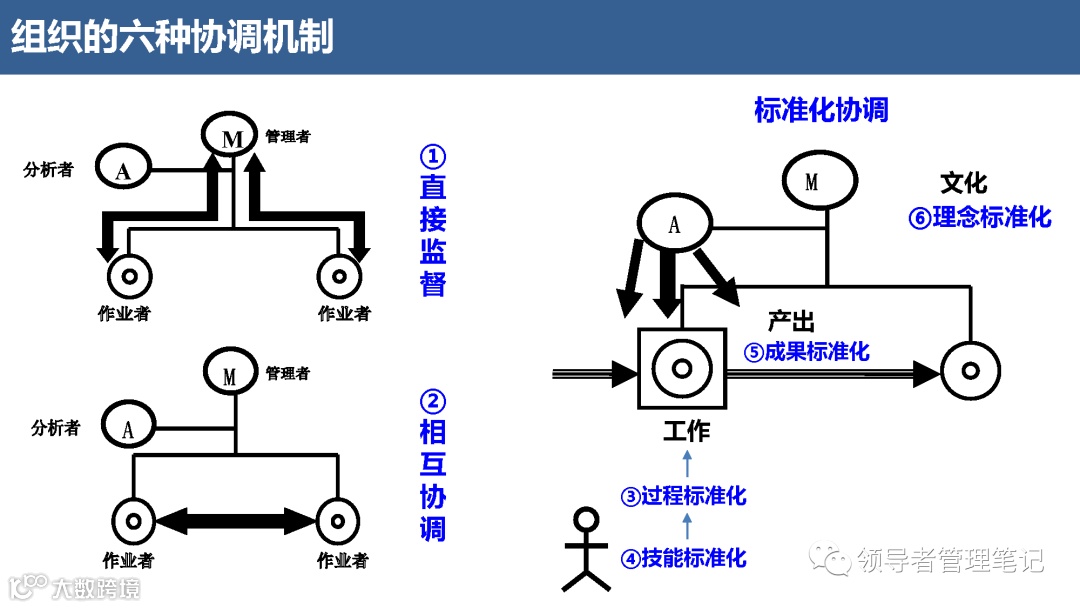 组织的六种协调机制

M
管理者
分析者
A
作业者
作业者

①直接监督

M
管理者
分析者
A
作业者
作业者

②相互协调

标准化协调

M
A
文化
⑥理念标准化
产出
⑤成果标准化
工作
③过程标准化
④技能标准化

领导者管理笔记
大数跨境