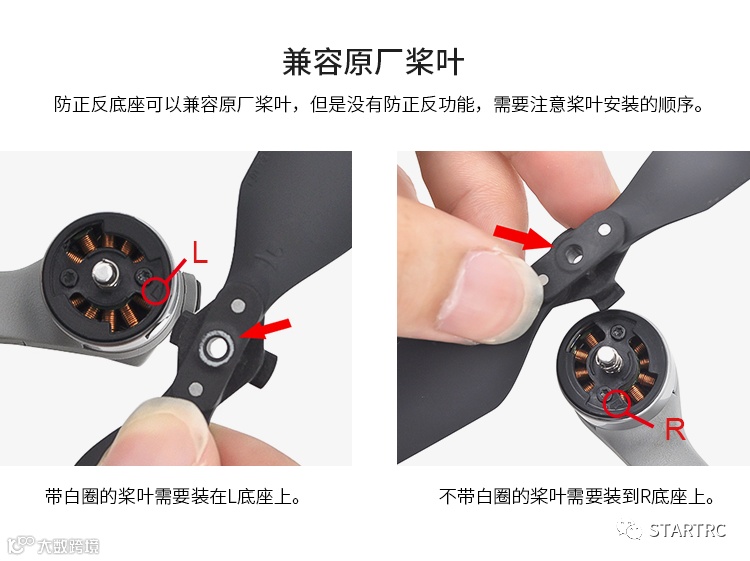 兼容原厂桨叶

防正反底座可以兼容原厂桨叶，但是没有防正反功能，需要注意桨叶安装的顺序。

L

R

带白圈的桨叶需要装在L底座上。

不带白圈的桨叶需要装到R底座上。

大数跨境

STARTRC