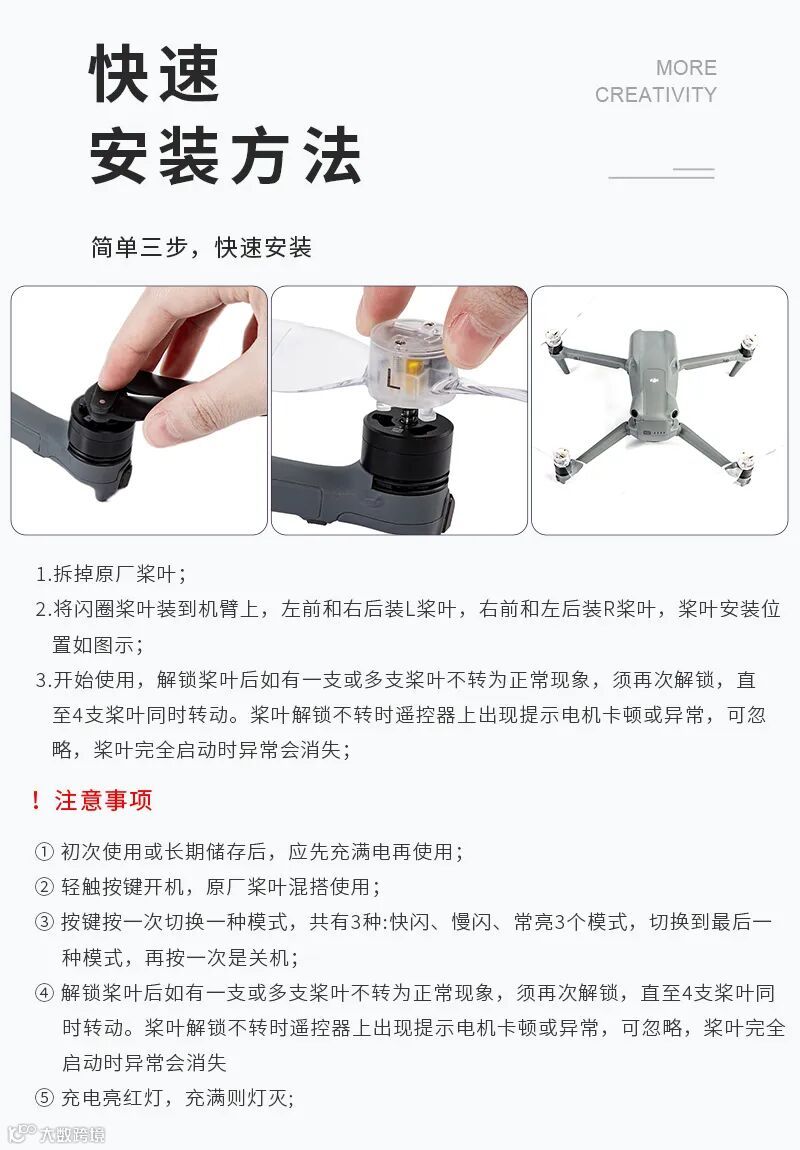 快速
安装方法

MORE
CREATIVITY

简单三步，快速安装

L

1.拆掉原厂桨叶；
2.将闪圈桨叶装到机臂上，左前和右后装L桨叶，右前和左后装R桨叶，桨叶安装位置如图示；
3.开始使用，解锁桨叶后如有一支或多支桨叶不转为正常现象，须再次解锁，直至4支桨叶同时转动。桨叶解锁不转时遥控器上出现提示电机卡顿或异常，可忽略，桨叶完全启动时异常会消失；

！注意事项

① 初次使用或长期储存后，应先充满电再使用；
② 轻触按键开机，原厂桨叶混搭使用；
③ 按键按一次切换一种模式，共有3种:快闪、慢闪、常亮3个模式，切换到最后一种模式，再按一次是关机；
④ 解锁桨叶后如有一支或多支桨叶不转为正常现象，须再次解锁，直至4支桨叶同时转动。桨叶解锁不转时遥控器上出现提示电机卡顿或异常，可忽略，桨叶完全启动时异常会消失
⑤ 充电亮红灯，充满则灯灭；

大数跨境