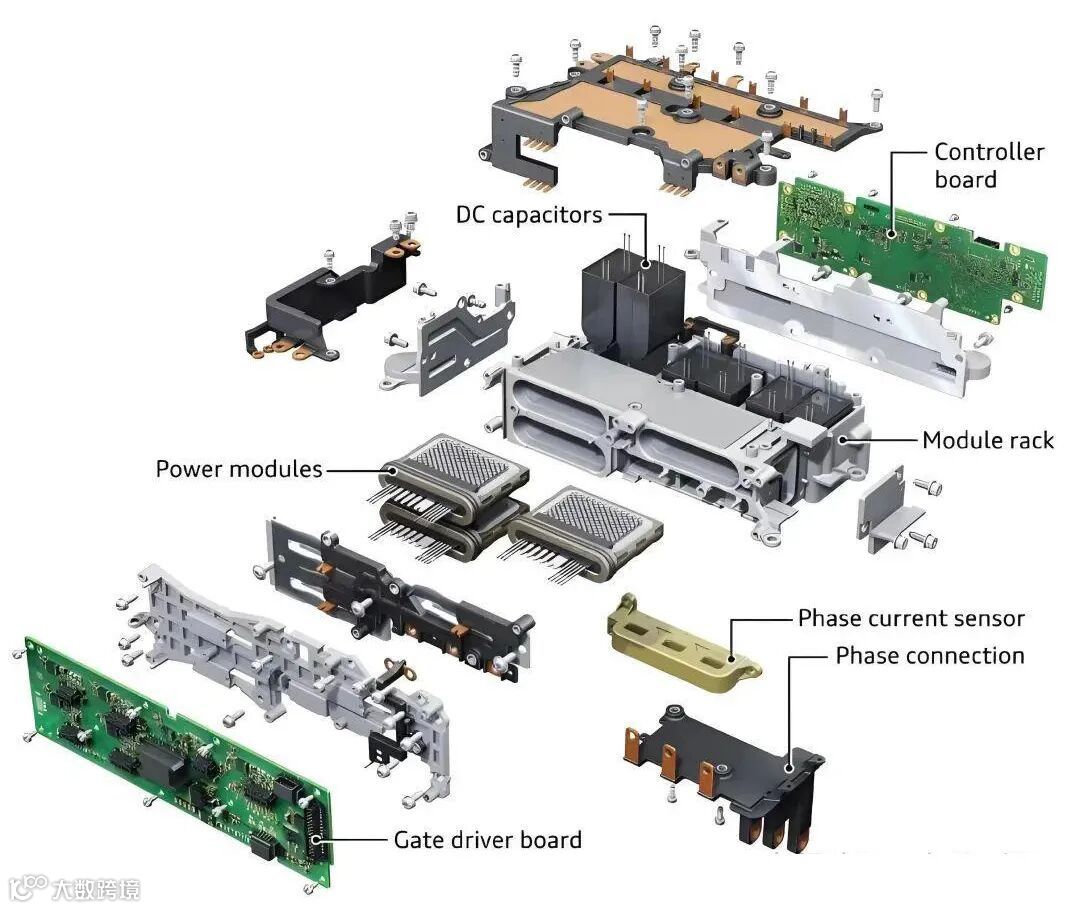 Controller board

DC capacitors

Module rack

Power modules

Phase current sensor

Phase connection

Gate driver board

大数跨境