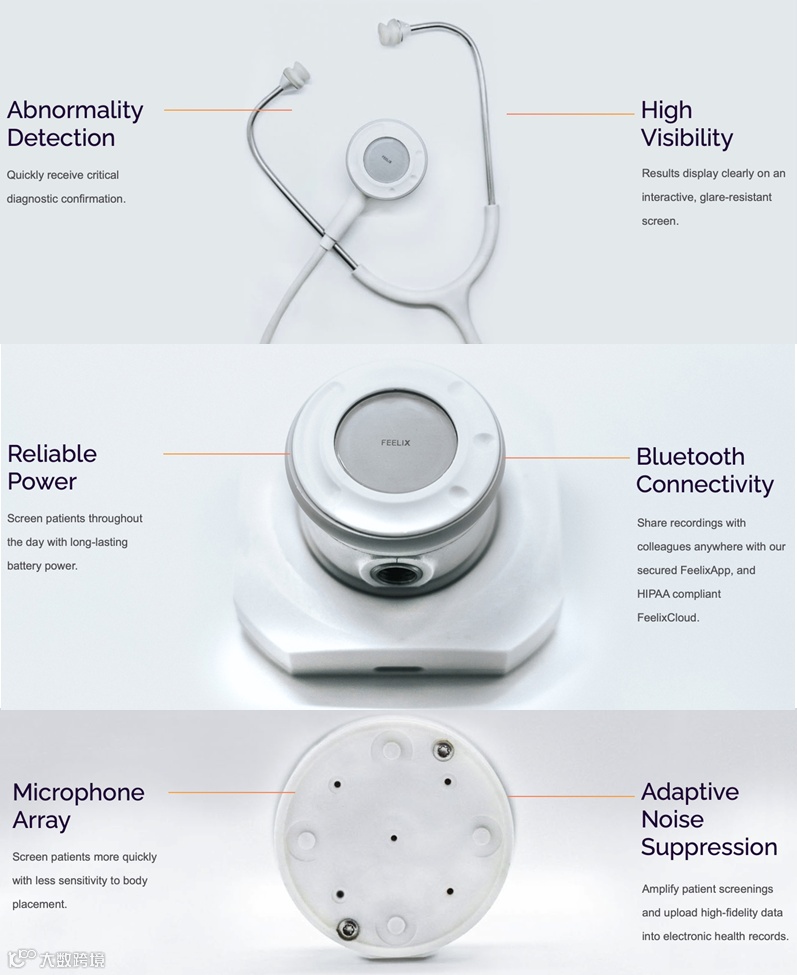 Abnormality Detection

Quickly receive critical diagnostic confirmation.

High Visibility

Results display clearly on an interactive, glare-resistant screen.

Reliable Power

Screen patients throughout the day with long-lasting battery power.

FEELIX

Bluetooth Connectivity

Share recordings with colleagues anywhere with our secured FeelixApp, and HIPAA compliant FeelixCloud.

Microphone Array

Screen patients more quickly with less sensitivity to body placement.

Adaptive Noise Suppression

Amplify patient screenings and upload high-fidelity data into electronic health records.

大数跨境