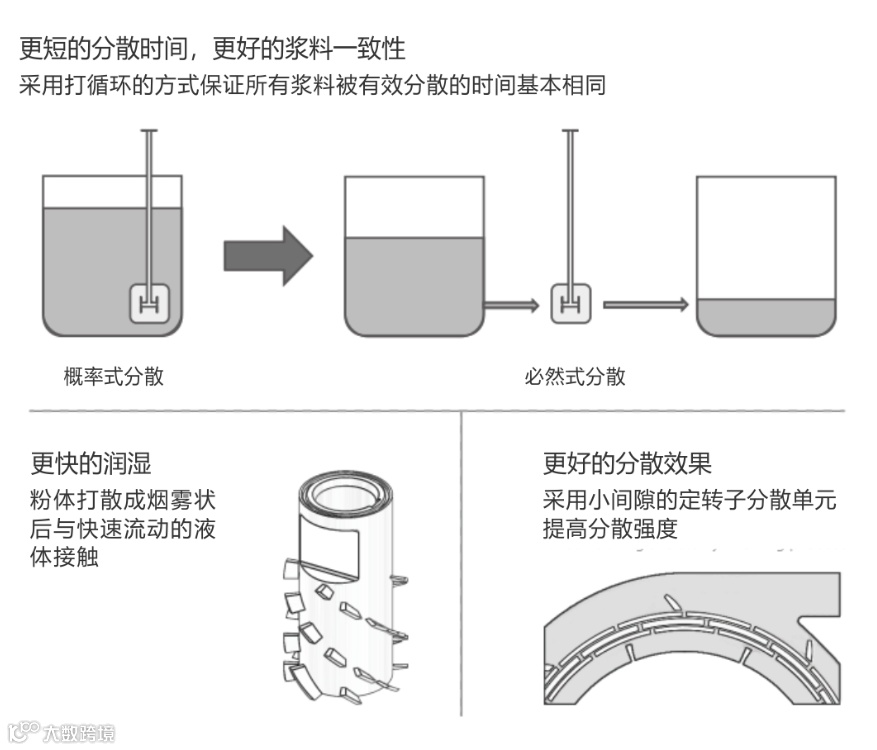 更短的分散时间，更好的浆料一致性
采用打循环的方式保证所有浆料被有效分散的时间基本相同

概率式分散

必然式分散

更快的润湿
粉体打散成烟雾状后与快速流动的液体接触

更好的分散效果
采用小间隙的定转子分散单元提高分散强度

大数跨境