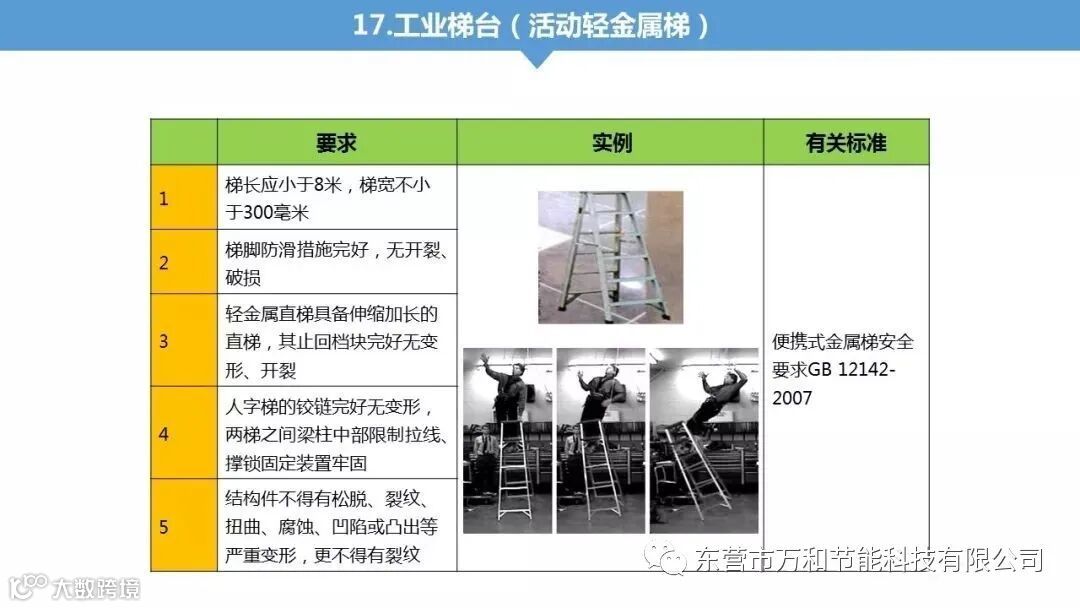 17.工业梯台（活动轻金属梯）

| | 要求 | 实例 | 有关标准 |
|---|---|---|---|
| 1 | 梯长应小于8米，梯宽不小于300毫米 | | 便携式金属梯安全要求GB 12142-2007 |
| 2 | 梯脚防滑措施完好，无开裂、破损 | | |
| 3 | 轻金属直梯具备伸缩加长的直梯，其止回档块完好无变形、开裂 | | |
| 4 | 人字梯的铰链完好无变形，两梯之间梁柱中部限制拉线、撑锁固定装置牢固 | | |
| 5 | 结构件不得有松脱、裂纹、扭曲、腐蚀、凹陷或凸出等严重变形，更不得有裂纹 | | |

东营市万和节能科技有限公司

大数跨境