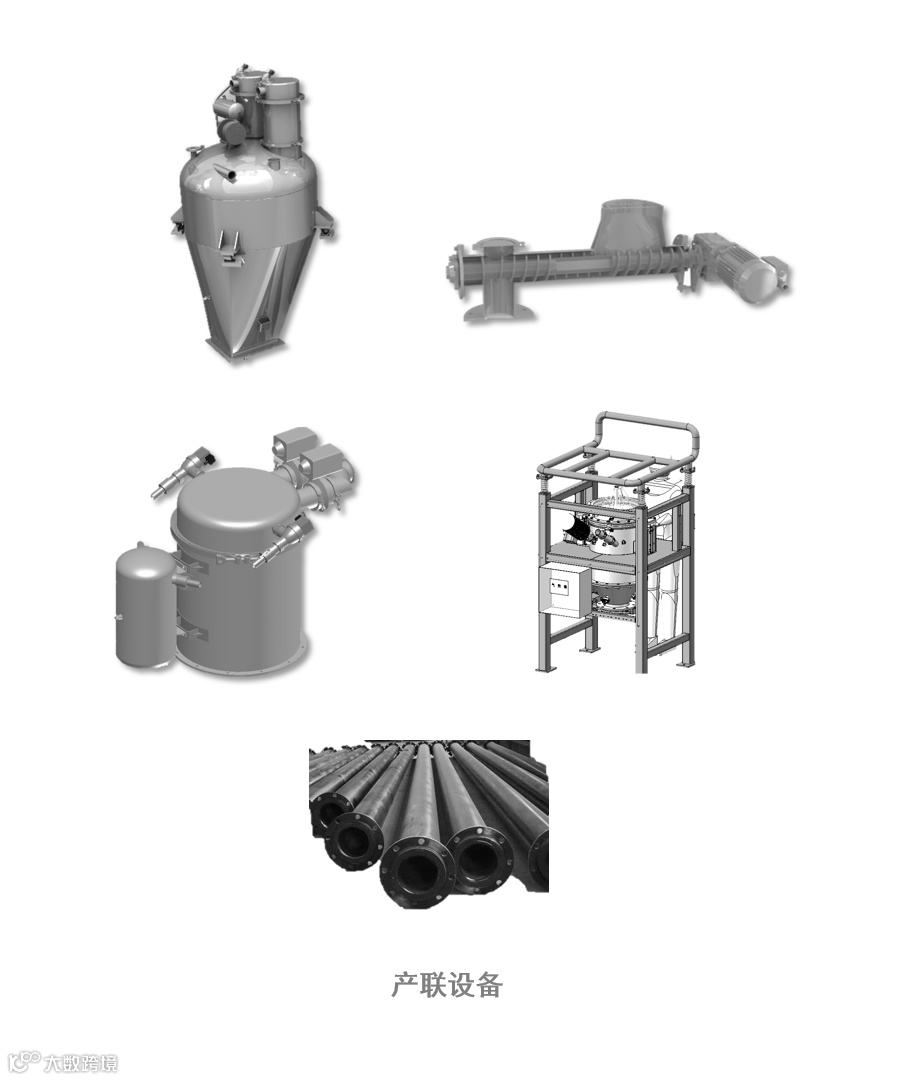 产联设备

大数跨境