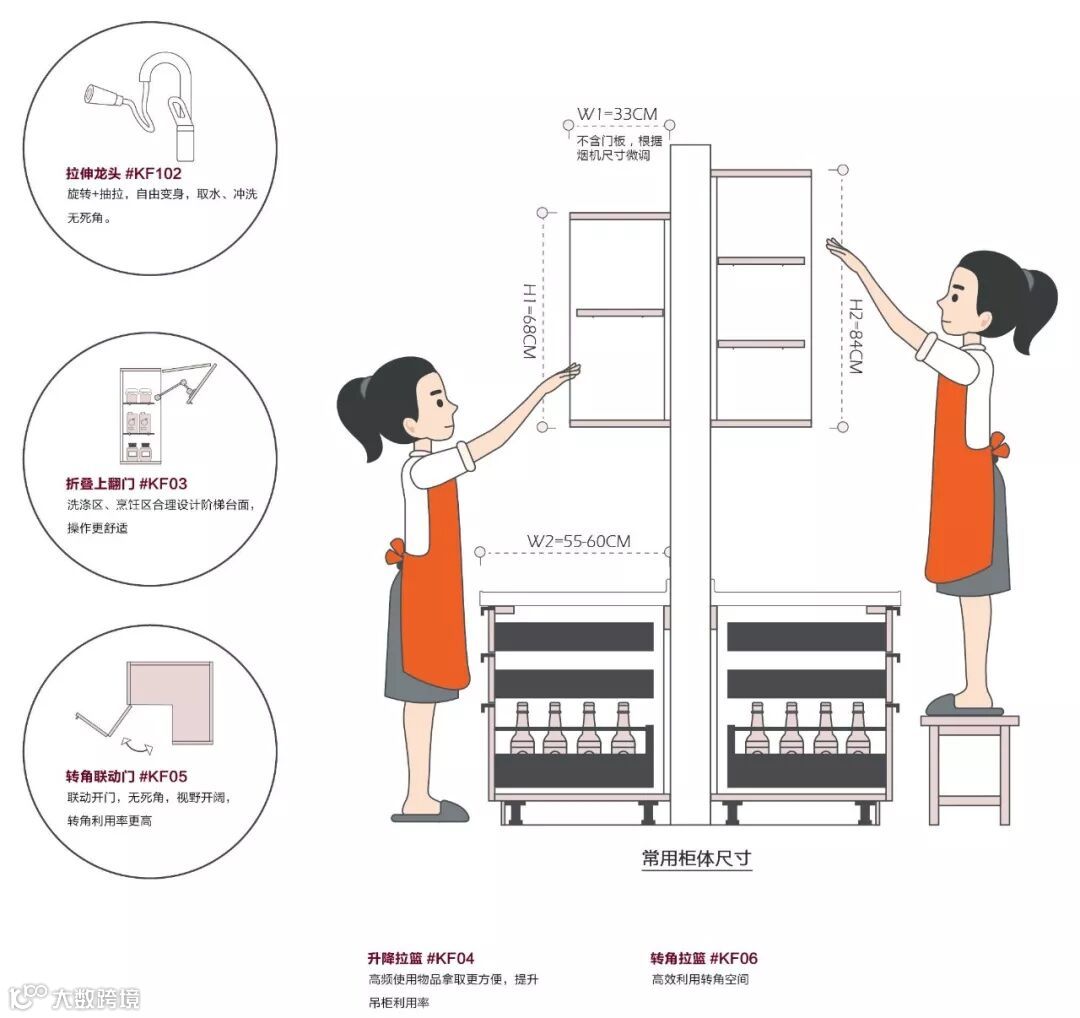 拉伸龙头 #KF102
旋转+抽拉，自由变身，取水、冲洗无死角。

折叠上翻门 #KF03
洗涤区、烹饪区合理设计阶梯台面，操作更舒适

转角联动门 #KF05
联动开门，无死角，视野开阔，转角利用率更高

W1=33CM
不含门板，根据烟机尺寸微调

H1=68CM

H2=84CM

W2=55-60CM

常用柜体尺寸

升降拉篮 #KF04
高频使用物品拿取更方便，提升吊柜利用率

转角拉篮 #KF06
高效利用转角空间

大数跨境