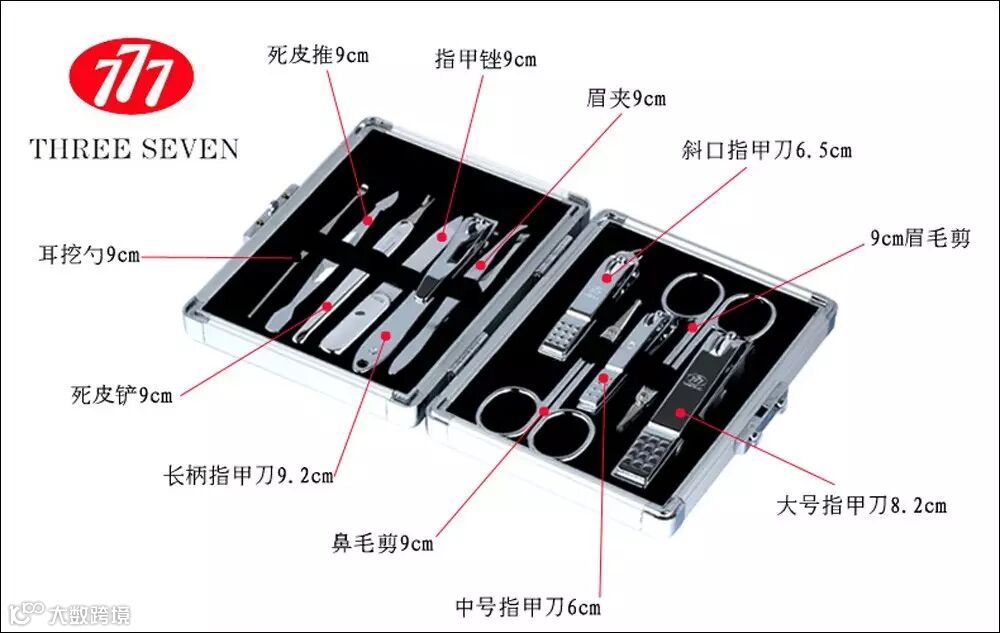 777
THREE SEVEN

死皮推9cm
指甲锉9cm
眉夹9cm
斜口指甲刀6.5cm
9cm眉毛剪
耳挖勺9cm
死皮铲9cm
长柄指甲刀9.2cm
鼻毛剪9cm
中号指甲刀6cm
大号指甲刀8.2cm

大数跨境