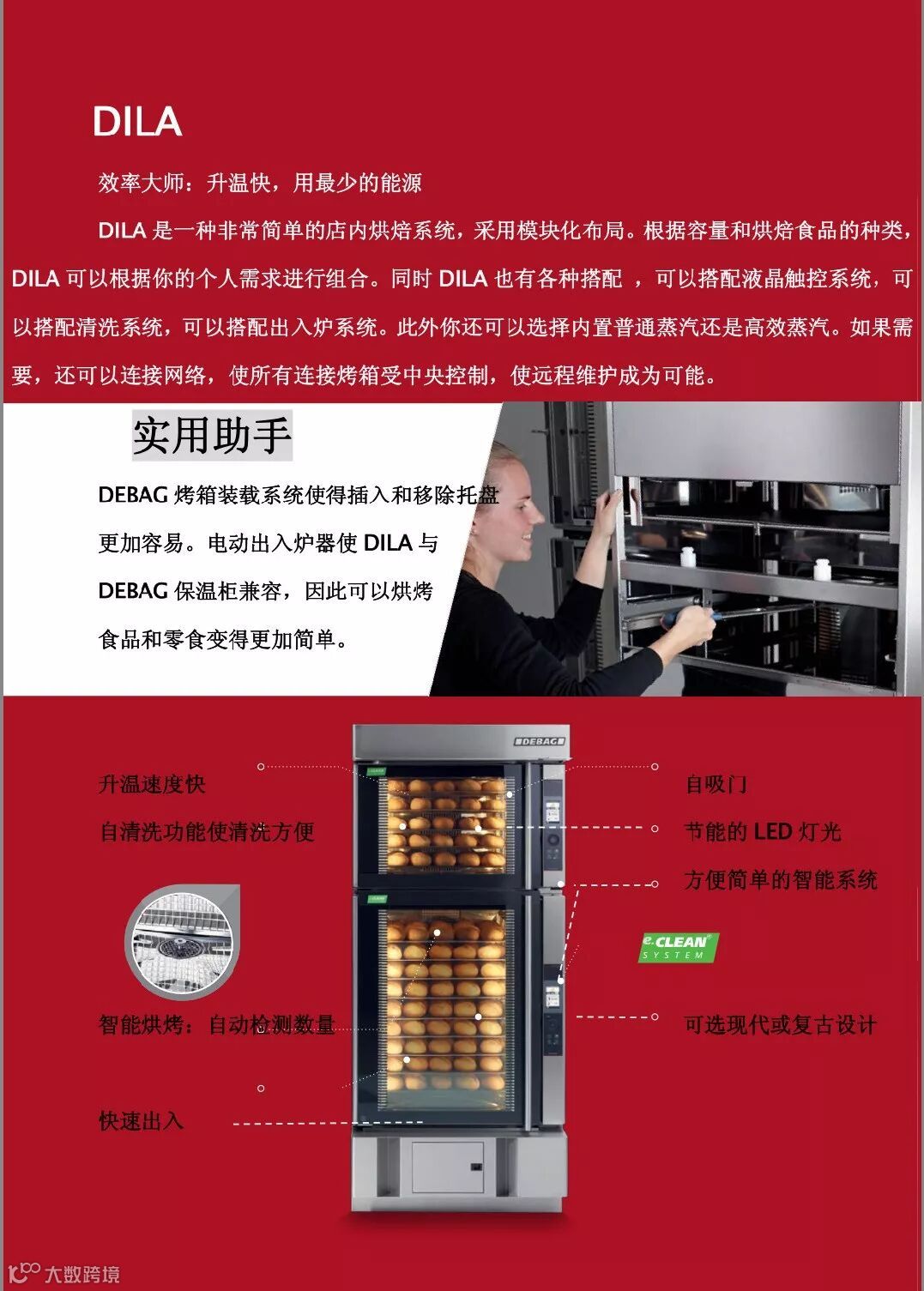 DILA

效率大师：升温快，用最少的能源

DILA 是一种非常简单的店内烘焙系统，采用模块化布局。根据容量和烘焙食品的种类，DILA 可以根据你的个人需求进行组合。同时 DILA 也有各种搭配 ，可以搭配液晶触控系统，可以搭配清洗系统，可以搭配出入炉系统。此外你还可以选择内置普通蒸汽还是高效蒸汽。如果需要，还可以连接网络，使所有连接烤箱受中央控制，使远程维护成为可能。

实用助手

DEBAG 烤箱装载系统使得插入和移除托盘更加容易。电动出入炉器使 DILA 与 DEBAG 保温柜兼容，因此可以烘烤食品和零食变得更加简单。

DEBAG

升温速度快

自清洗功能使清洗方便

智能烘烤：自动检测数量

快速出入

自吸门

节能的 LED 灯光

方便简单的智能系统

e.CLEAN SYSTEM

可选现代或复古设计

大数跨境