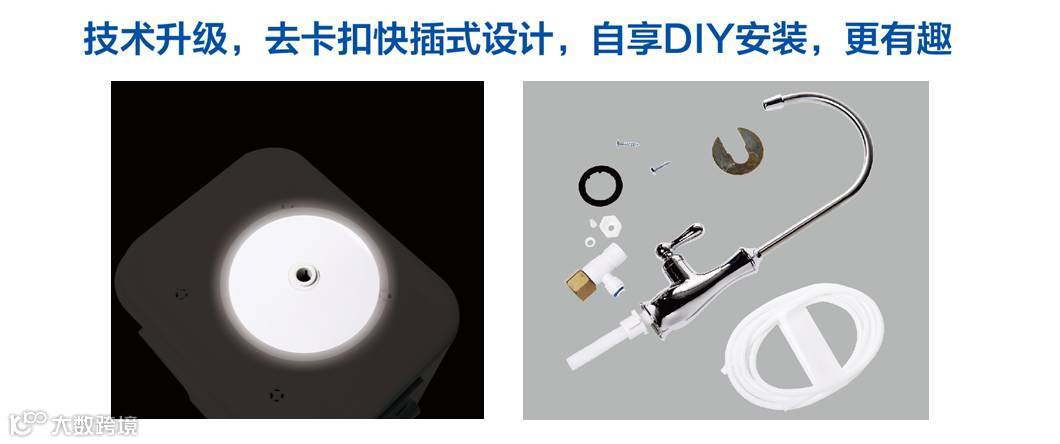 技术升级，去卡扣快插式设计，自享DIY安装，更有趣

大数跨境