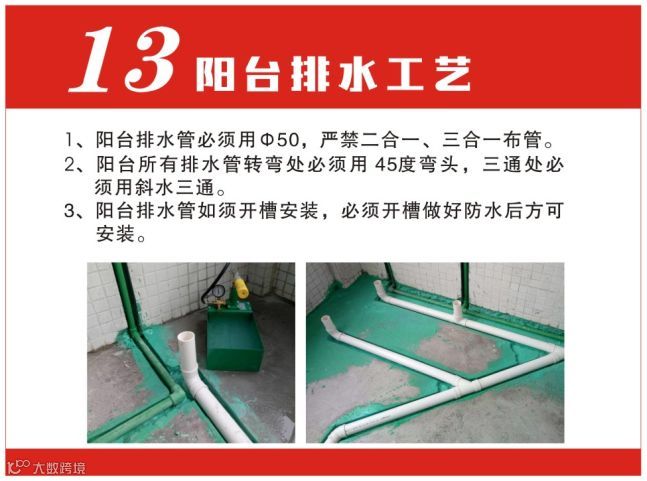 13 阳台排水工艺

1、阳台排水管必须用Φ50，严禁二合一、三合一布管。

2、阳台所有排水管转弯处必须用 45度弯头，三通处必须用斜水三通。

3、阳台排水管如须开槽安装，必须开槽做好防水后方可安装。

大数跨境