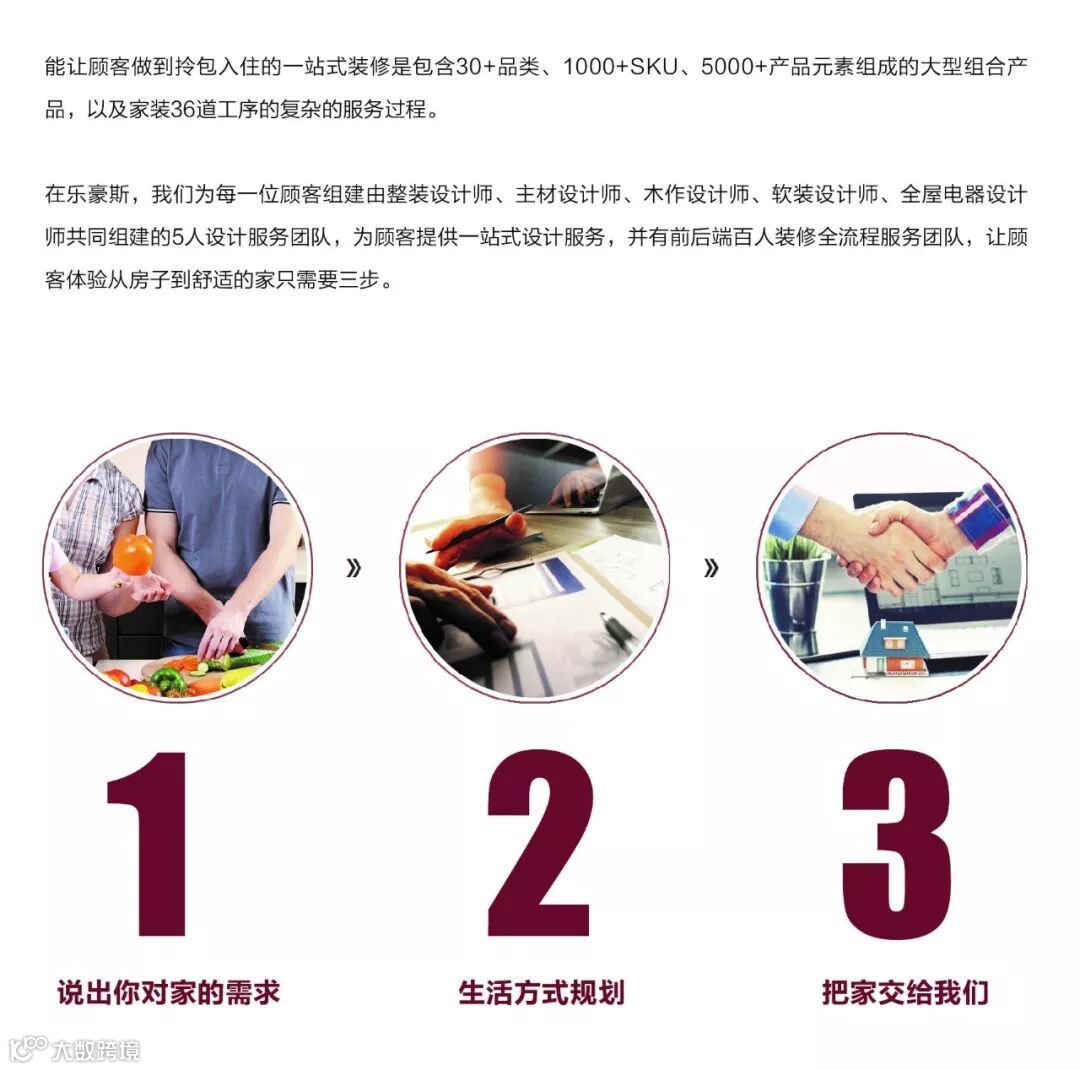 能让顾客做到拎包入住的一站式装修是包含30+品类、1000+SKU、5000+产品元素组成的大型组合产品，以及家装36道工序的复杂的服务过程。

在乐豪斯，我们为每一位顾客组建由整装设计师、主材设计师、木作设计师、软装设计师、全屋电器设计师共同组建的5人设计服务团队，为顾客提供一站式设计服务，并有前后端百人装修全流程服务团队，让顾客体验从房子到舒适的家只需要三步。

»

»

1

说出你对家的需求

2

生活方式规划

3

把家交给我们

大数跨境