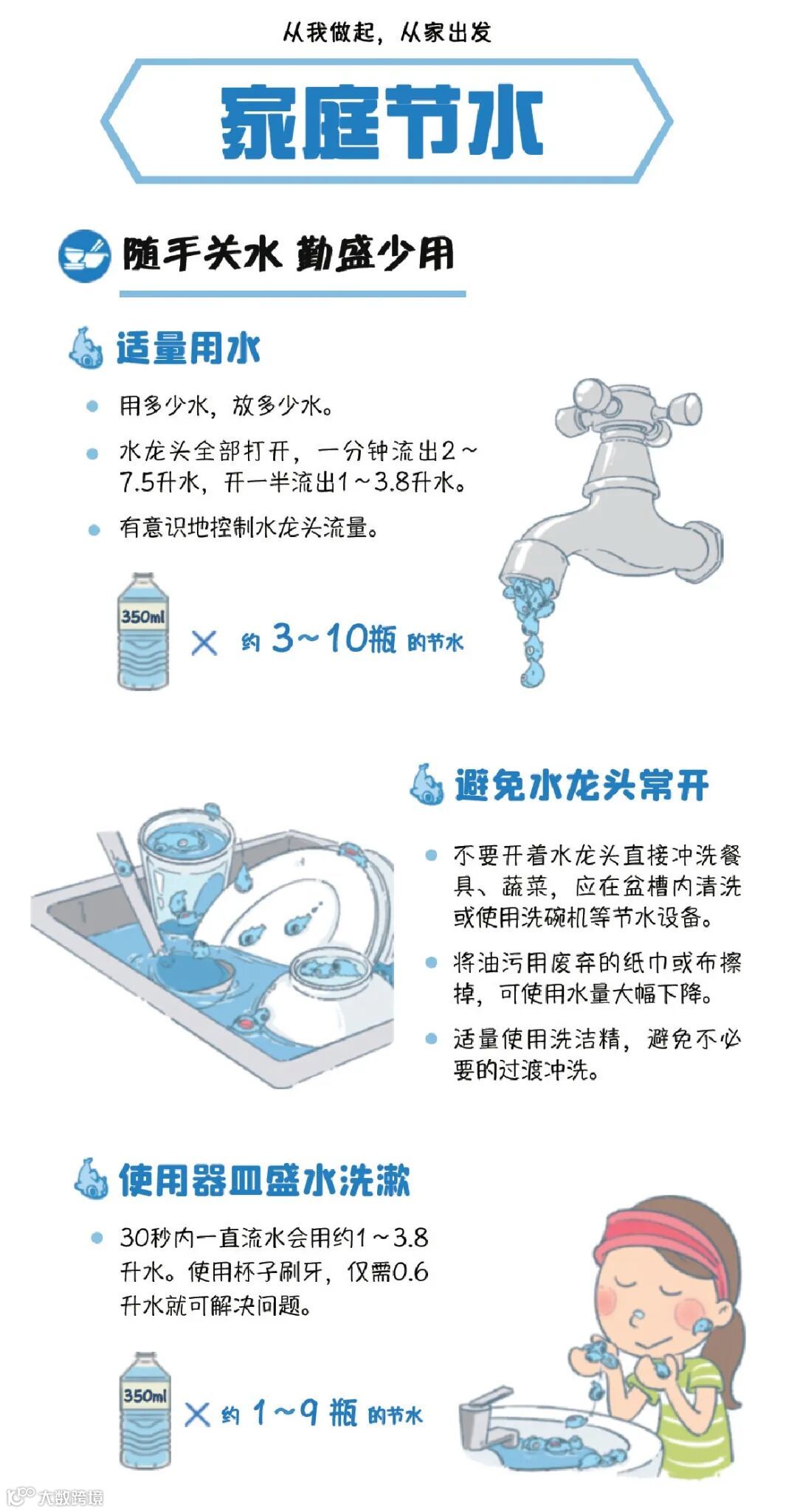 从我做起，从家出发

家庭节水

随手关水 勤盛少用

适量用水

用多少水，放多少水。

水龙头全部打开，一分钟流出2～7.5升水，开一半流出1～3.8升水。

有意识地控制水龙头流量。

350ml × 约 3～10瓶 的节水

避免水龙头常开

不要开着水龙头直接冲洗餐具、蔬菜，应在盆槽内清洗或使用洗碗机等节水设备。

将油污用废弃的纸巾或布擦掉，可使用水量大幅下降。

适量使用洗洁精，避免不必要的过渡冲洗。

使用器皿盛水洗漱

30秒内一直流水会用约1～3.8升水。使用杯子刷牙，仅需0.6升水就可解决问题。

350ml × 约 1～9 瓶 的节水

大数跨境