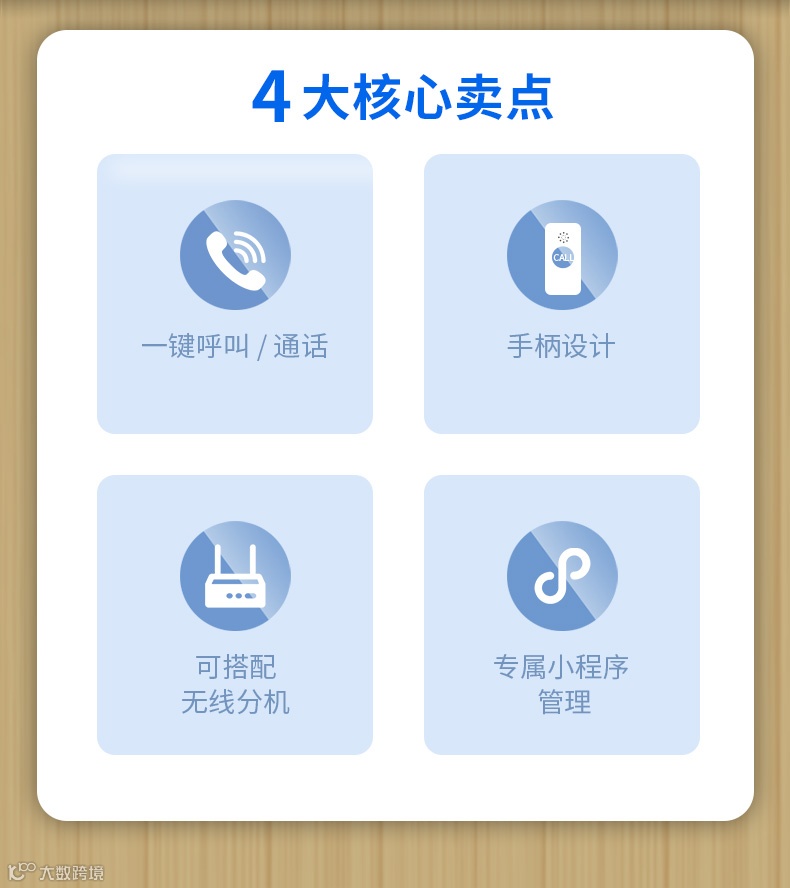 4大核心卖点

一键呼叫 / 通话

CALL

手柄设计

可搭配
无线分机

专属小程序
管理

大数跨境