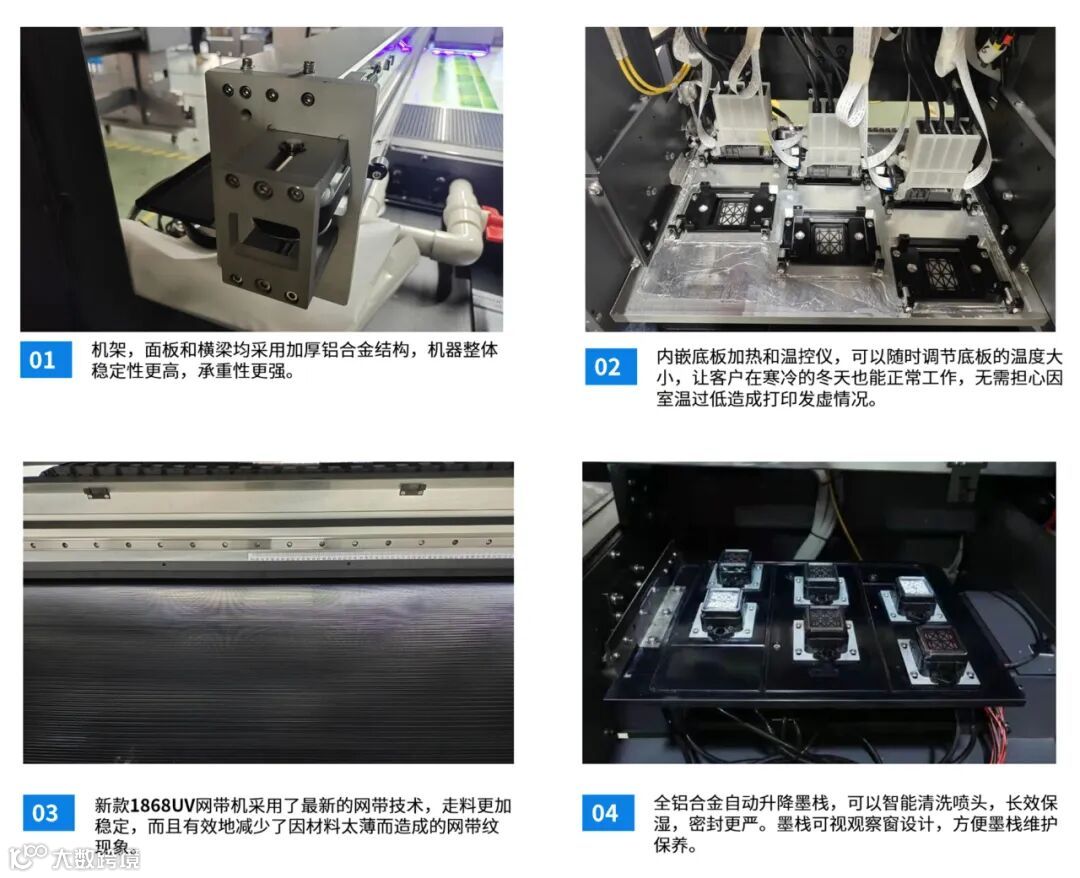 01 机架，面板和横梁均采用加厚铝合金结构，机器整体稳定性更高，承重性更强。

02 内嵌底板加热和温控仪，可以随时调节底板的温度大小，让客户在寒冷的冬天也能正常工作，无需担心因室温过低造成打印发虚情况。

03 新款1868UV网带机采用了最新的网带技术，走料更加稳定，而且有效地减少了因材料太薄而造成的网带纹现象。

04 全铝合金自动升降墨栈，可以智能清洗喷头，长效保湿，密封更严。墨栈可视观察窗设计，方便墨栈维护保养。

大数跨境